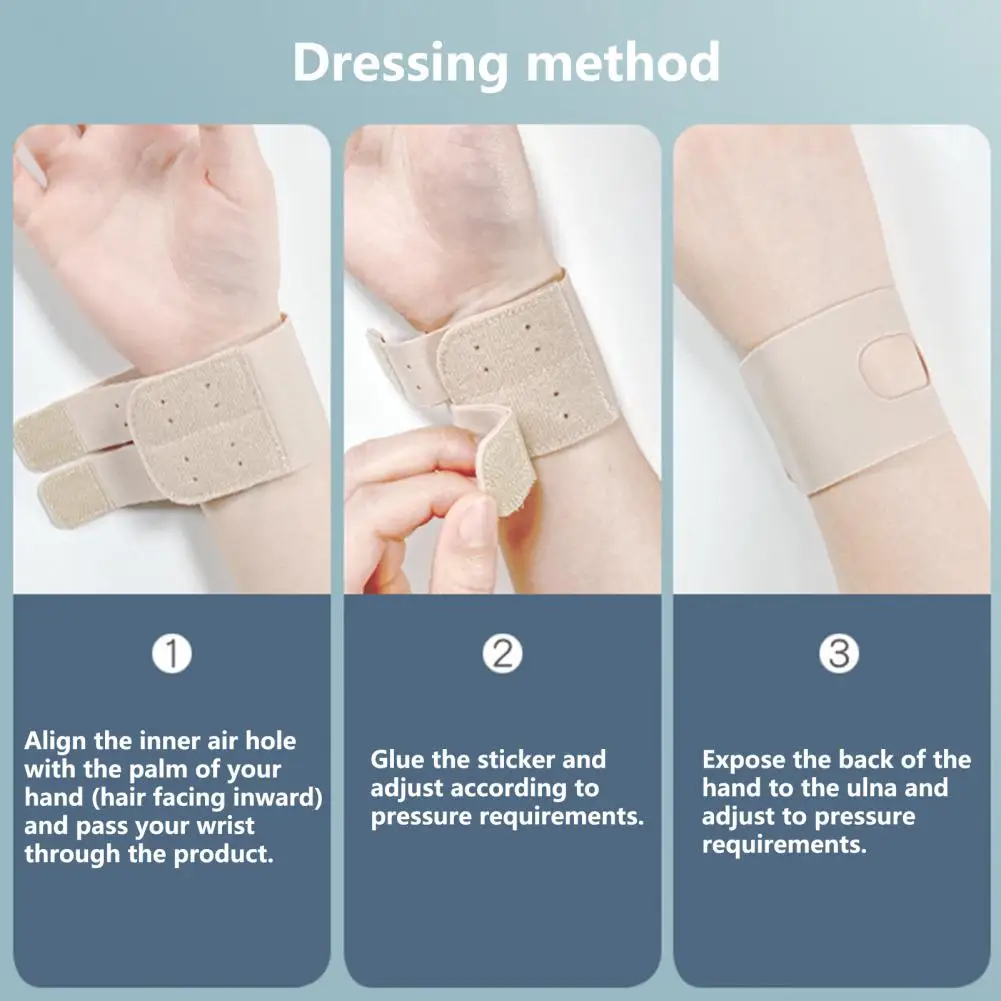 Dressing method

①

Align the inner air hole with the palm of your hand (hair facing inward) and pass your wrist through the product.

②

Glue the sticker and adjust according to pressure requirements.

③

Expose the back of the hand to the ulna and adjust to pressure requirements.