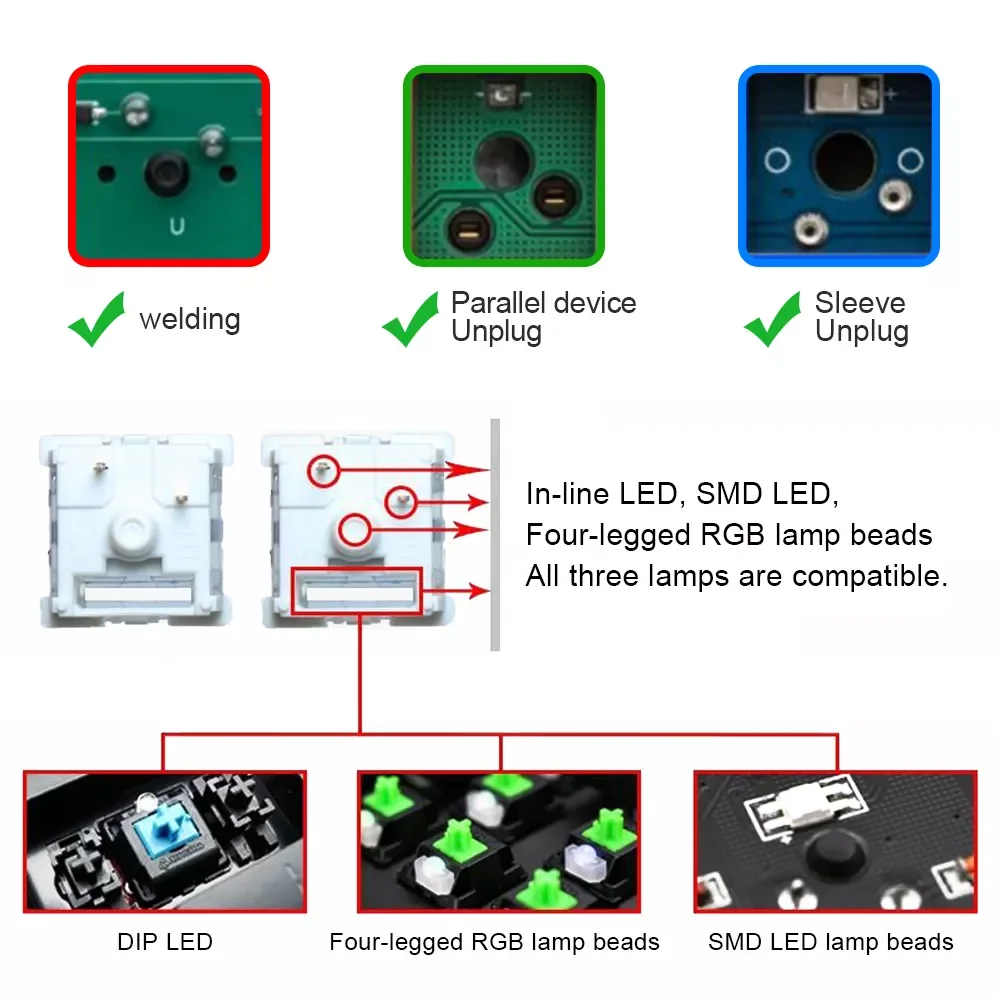 U

+

welding

Parallel device
Unplug

Sleeve
Unplug

In-line LED, SMD LED,
Four-legged RGB lamp beads
All three lamps are compatible.

DIP LED

Four-legged RGB lamp beads

SMD LED lamp beads