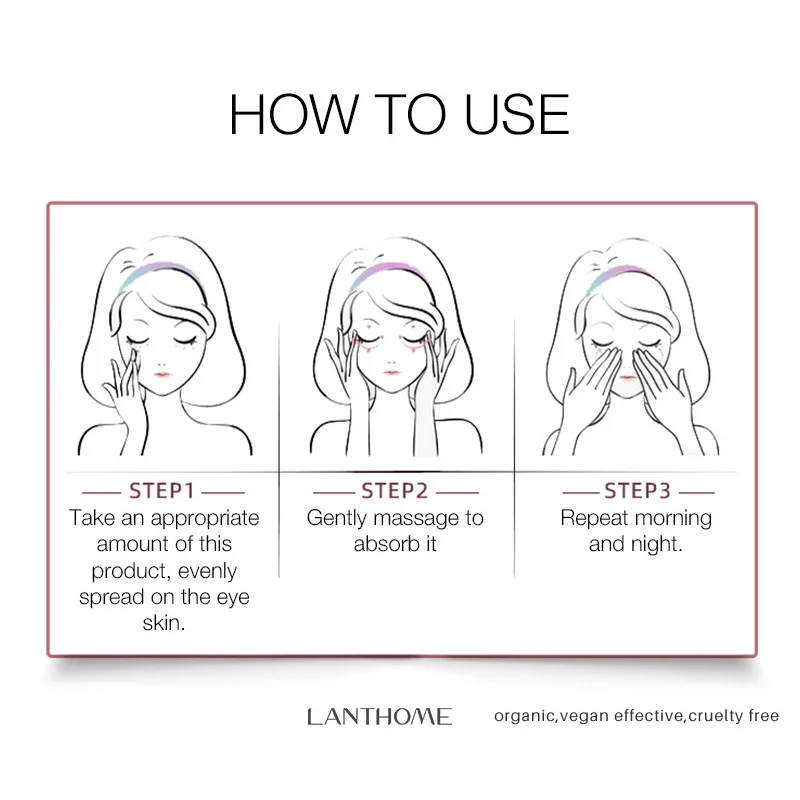 HOW TO USE

STEP1
Take an appropriate amount of this product, evenly spread on the eye skin.

STEP2
Gently massage to absorb it

STEP3
Repeat morning and night.

LANTHOME organic,vegan effective,cruelty free