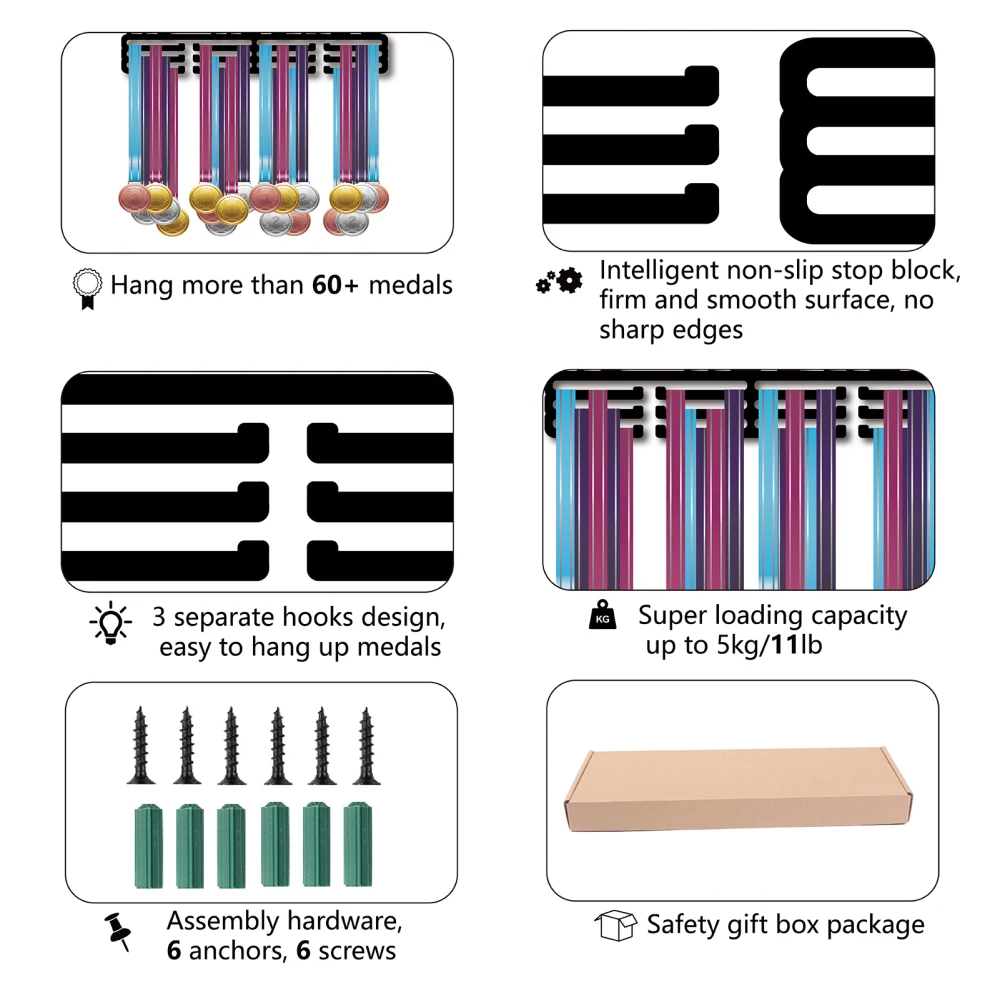 Hang more than 60+ medals

Intelligent non-slip stop block, firm and smooth surface, no sharp edges

3 separate hooks design, easy to hang up medals

KG Super loading capacity up to 5kg/11lb

Assembly hardware, 6 anchors, 6 screws

Safety gift box package