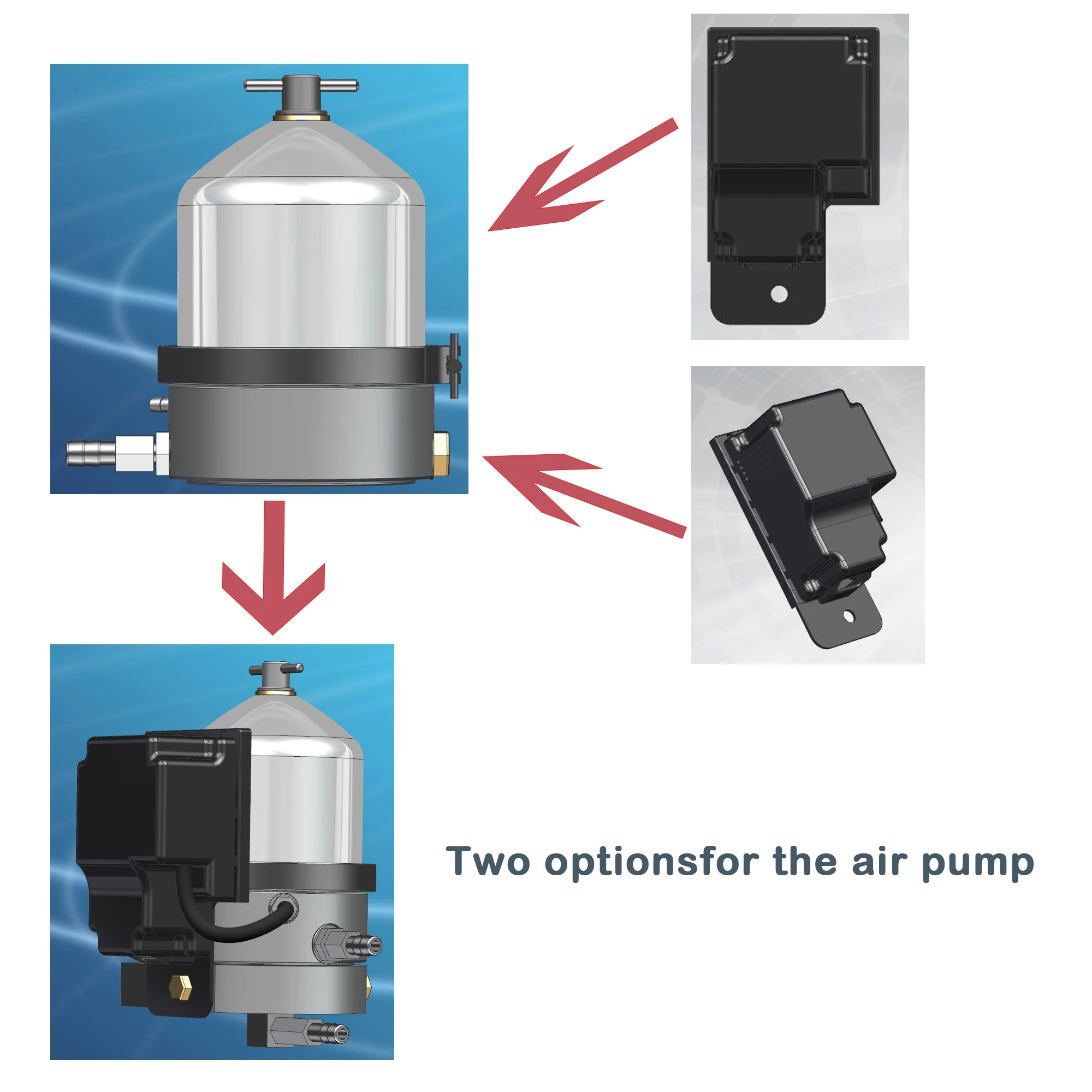 Two optionsfor the air pump