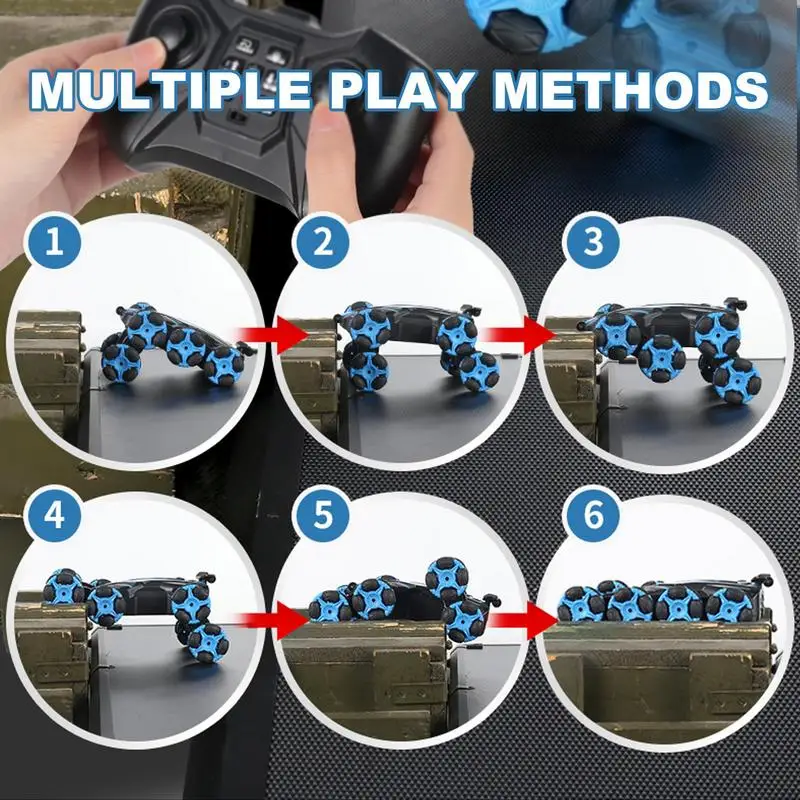 MULTIPLE PLAY METHODS

1

2

3

4

5

6