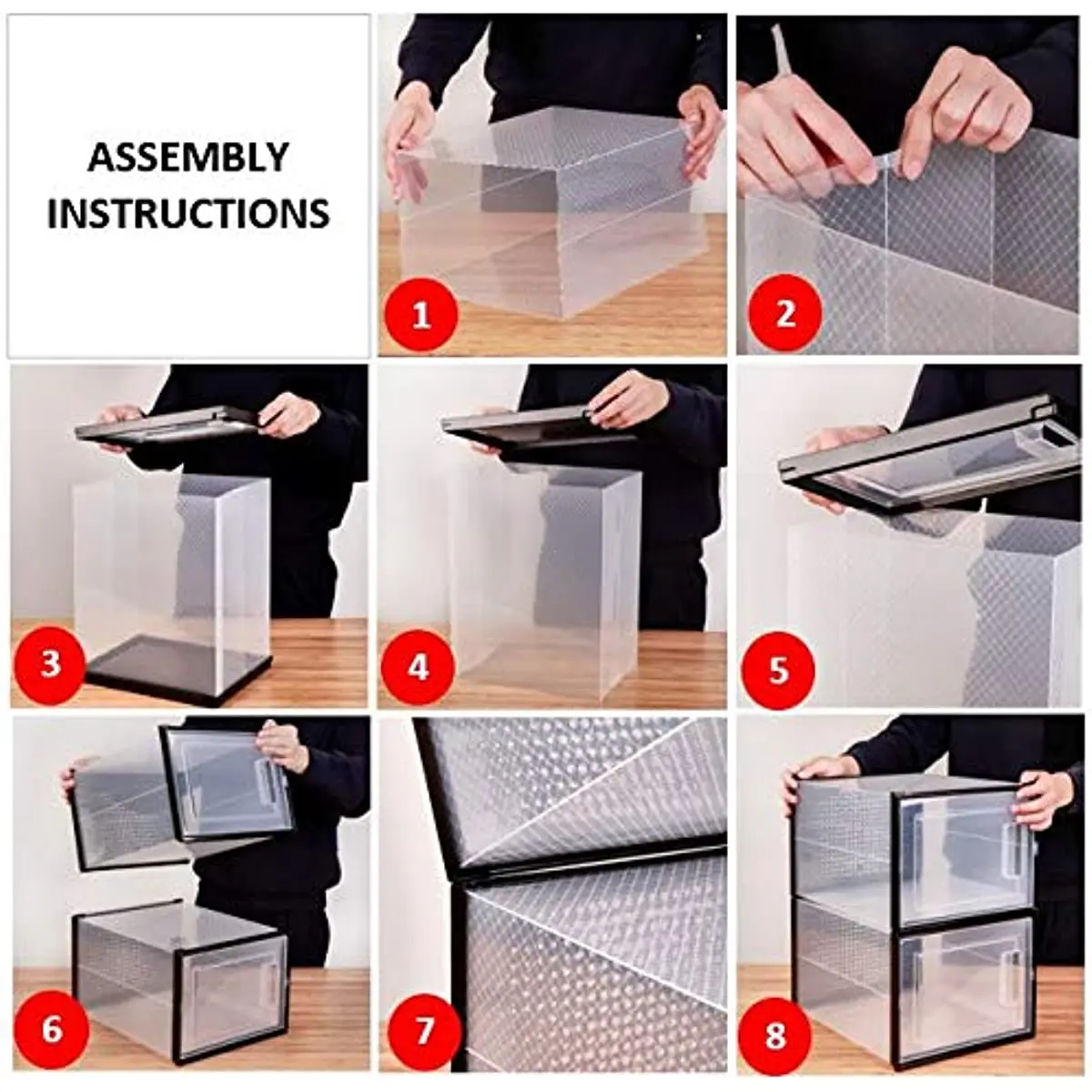 ASSEMBLY INSTRUCTIONS

1

2

3

4

5

6

7

8