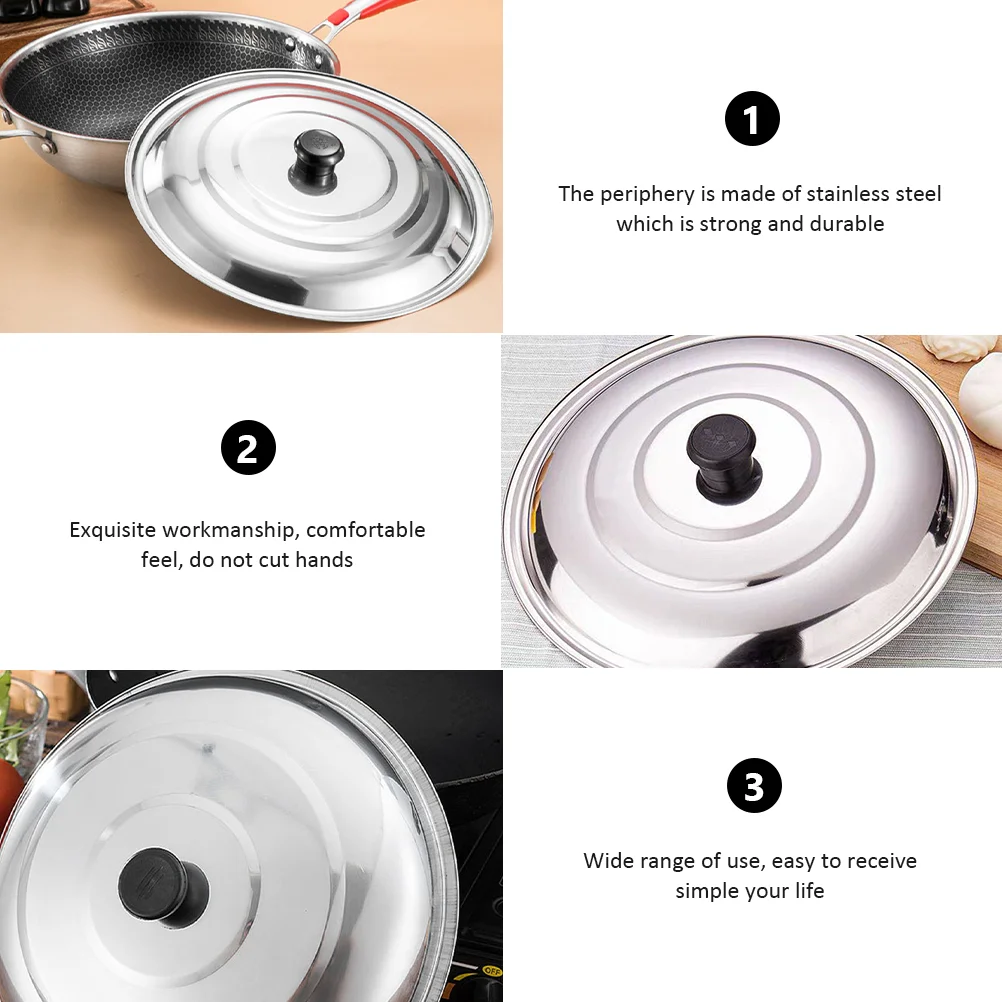 1

The periphery is made of stainless steel which is strong and durable

2

Exquisite workmanship, comfortable feel, do not cut hands

3

Wide range of use, easy to receive simple your life