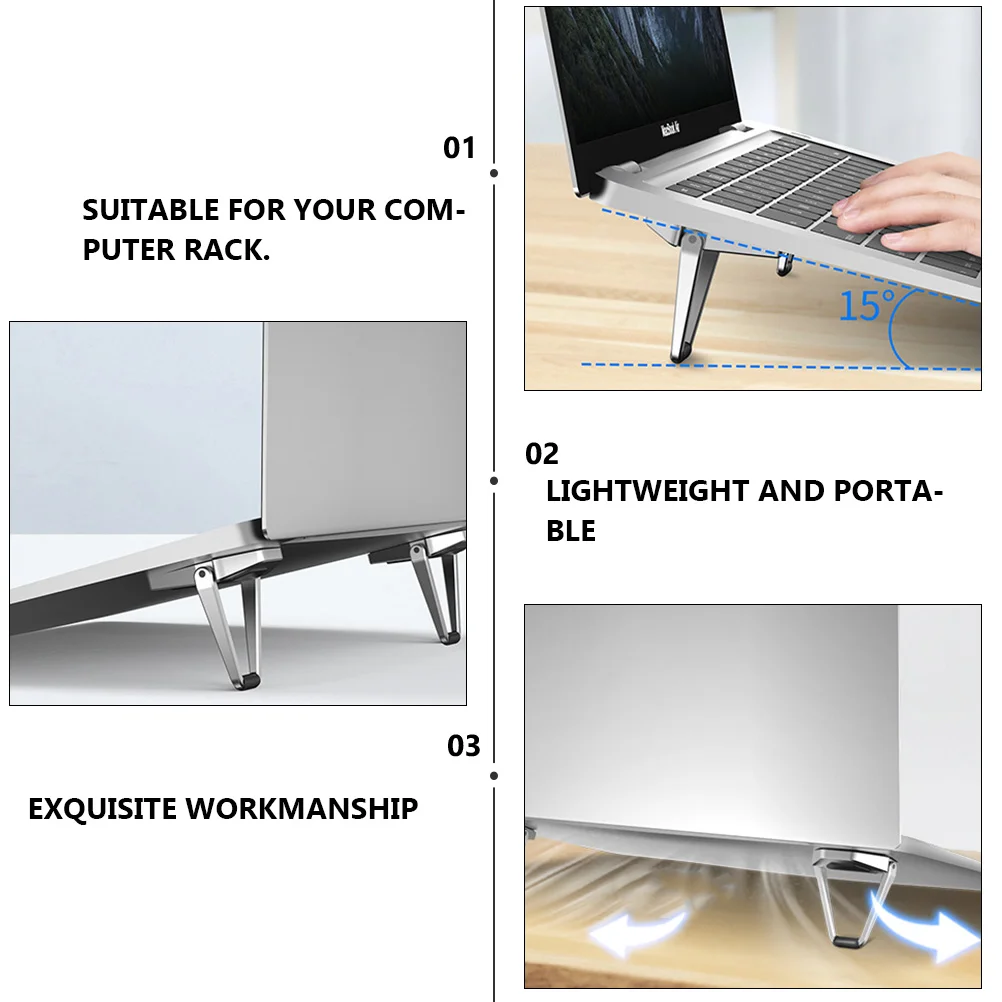 01

SUITABLE FOR YOUR COMPUTER RACK.

MacBook Air

15°

02

LIGHTWEIGHT AND PORTABLE

03

EXQUISITE WORKMANSHIP