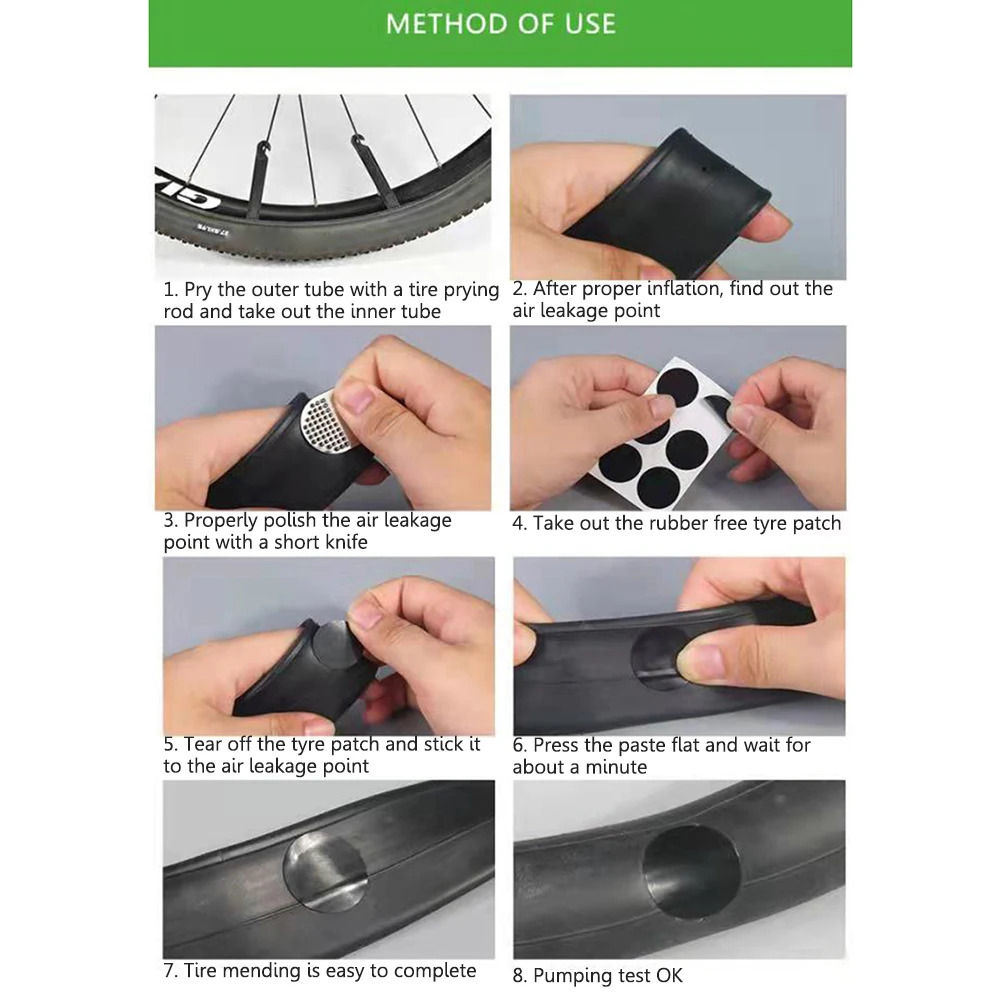 METHOD OF USE

1. Pry the outer tube with a tire prying rod and take out the inner tube

2. After proper inflation, find out the air leakage point

3. Properly polish the air leakage point with a short knife

4. Take out the rubber free tyre patch

5. Tear off the tyre patch and stick it to the air leakage point

6. Press the paste flat and wait for about a minute

7. Tire mending is easy to complete

8. Pumping test OK