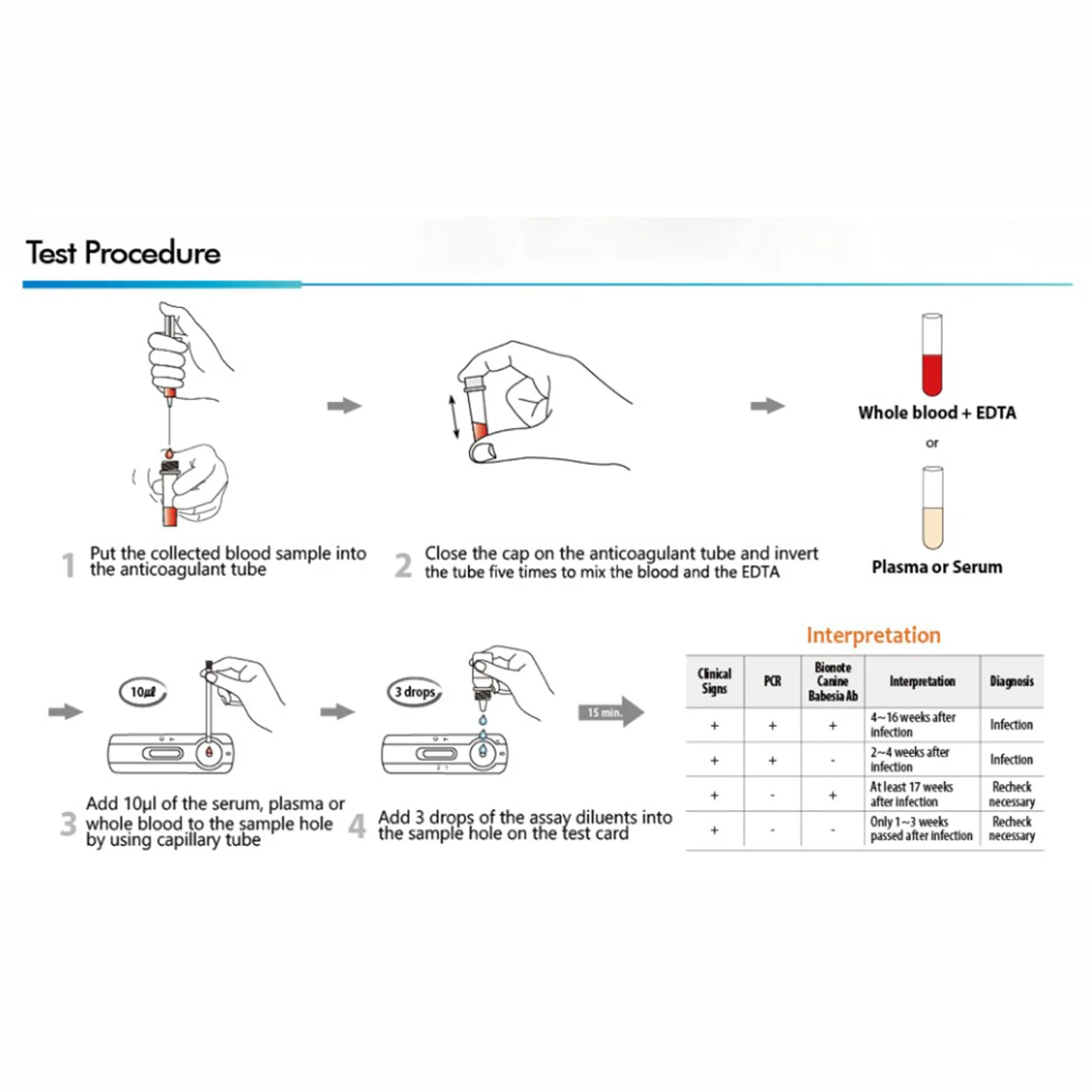 Test Procedure

1 Put the collected blood sample into the anticoagulant tube

2 Close the cap on the anticoagulant tube and invert the tube five times to mix the blood and the EDTA

Whole blood + EDTA
or
Plasma or Serum

10µl

3 Add 10µl of the serum, plasma or whole blood to the sample hole by using capillary tube

3 drops

4 Add 3 drops of the assay diluents into the sample hole on the test card

15 min.

Interpretation

| Clinical Signs | PCR | Bionote Canine Babesia Ab | Interpretation | Diagnosis |
|---|---|---|---|---|
| + | + | + | 4~16 weeks after infection | Infection |
| + | + | - | 2~4 weeks after infection | Infection |
| + | - | + | At least 17 weeks after infection | Recheck necessary |
| + | - | - | Only 1~3 weeks passed after infection | Recheck necessary |