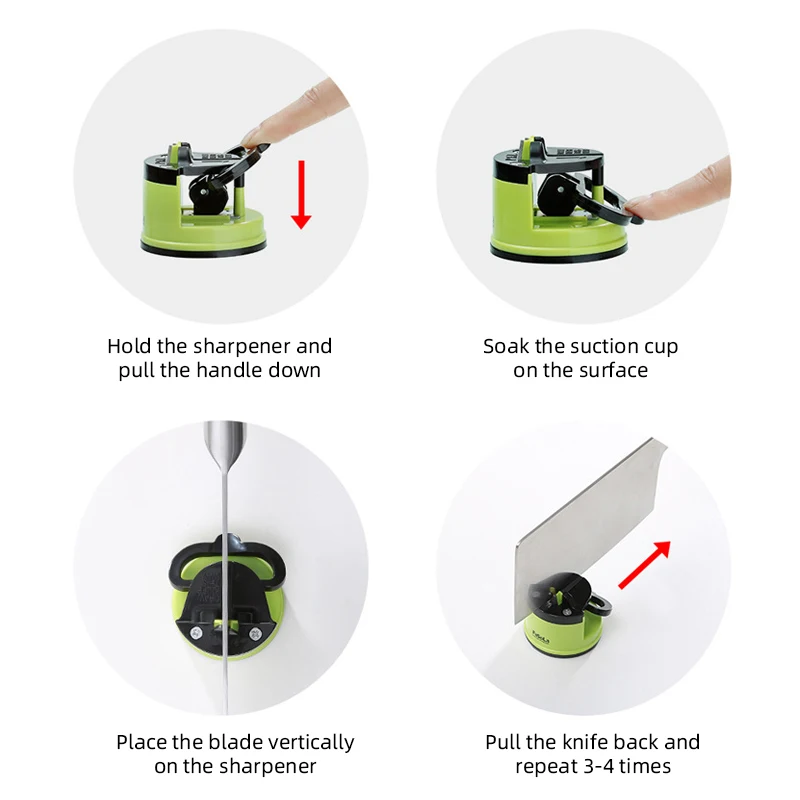 Hold the sharpener and pull the handle down

Soak the suction cup on the surface

Place the blade vertically on the sharpener

Pull the knife back and repeat 3-4 times