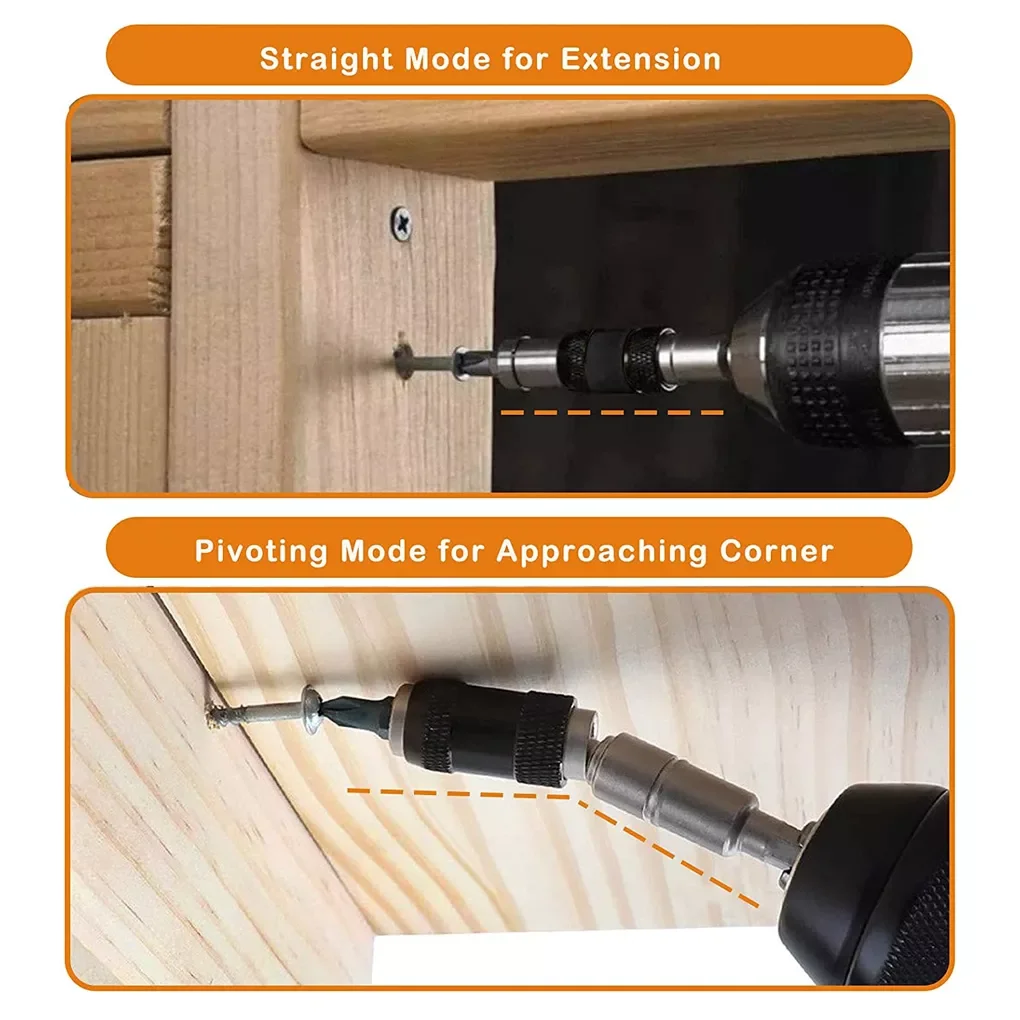 Straight Mode for Extension

Pivoting Mode for Approaching Corner