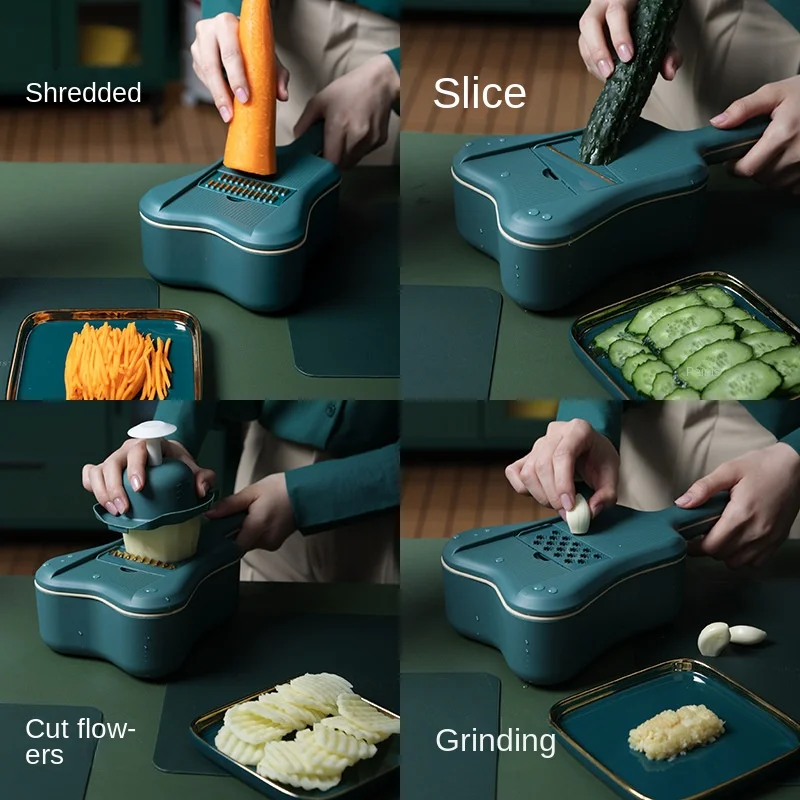 Shredded

Slice

Cut flowers

Grinding