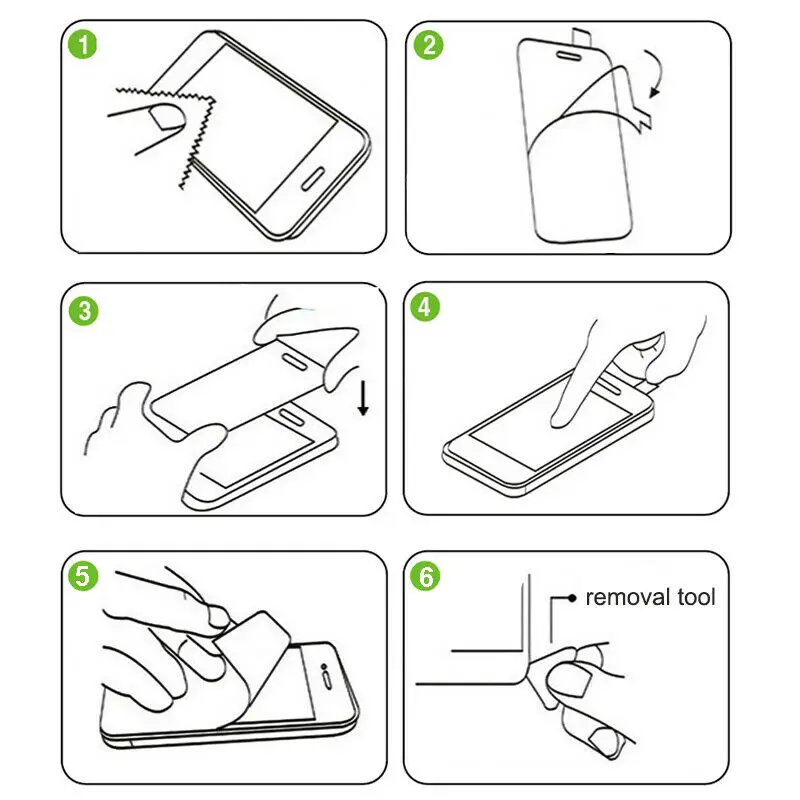 1

2

3

4

5

6

removal tool