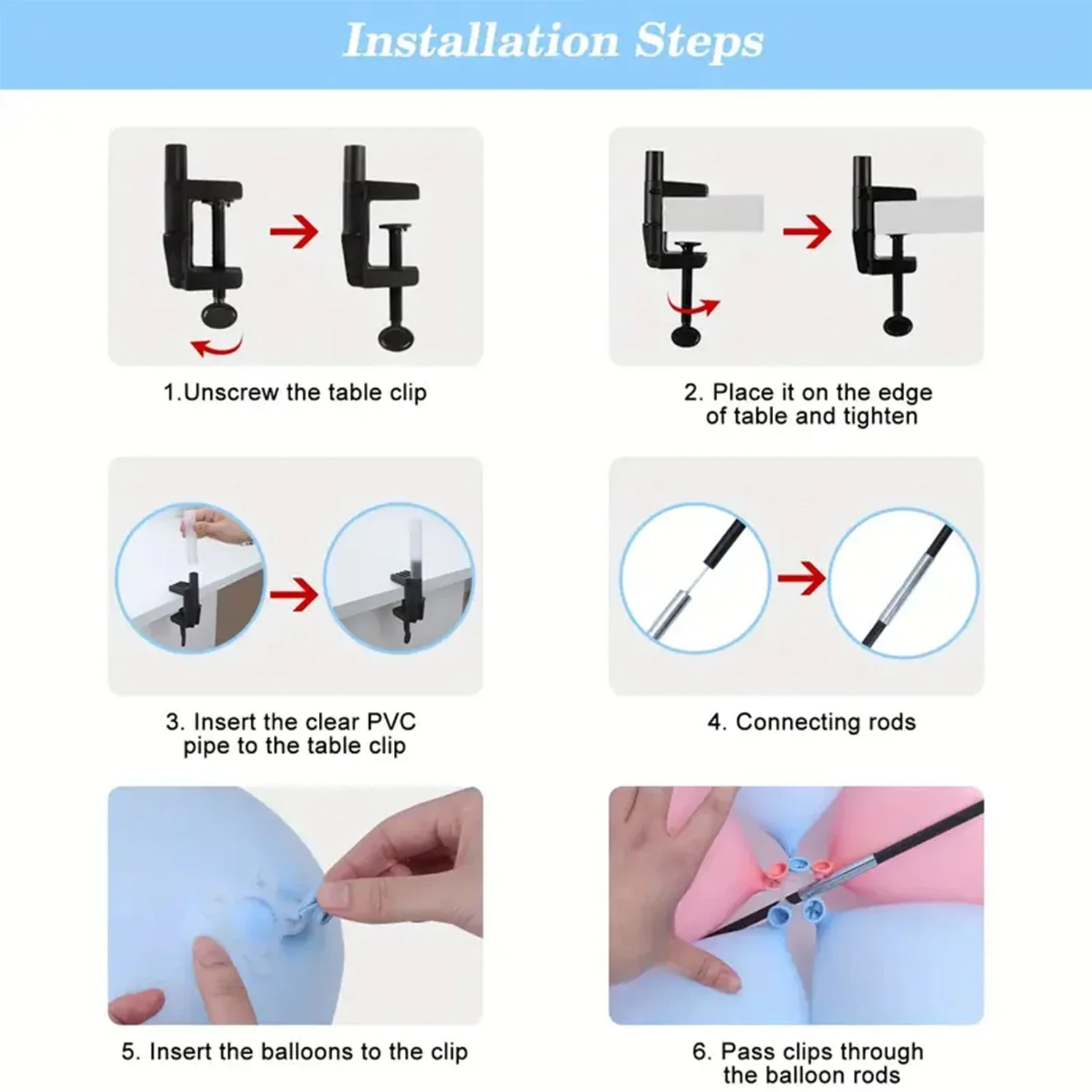 Installation Steps

1.Unscrew the table clip

2. Place it on the edge of table and tighten

3. Insert the clear PVC pipe to the table clip

4. Connecting rods

5. Insert the balloons to the clip

6. Pass clips through the balloon rods