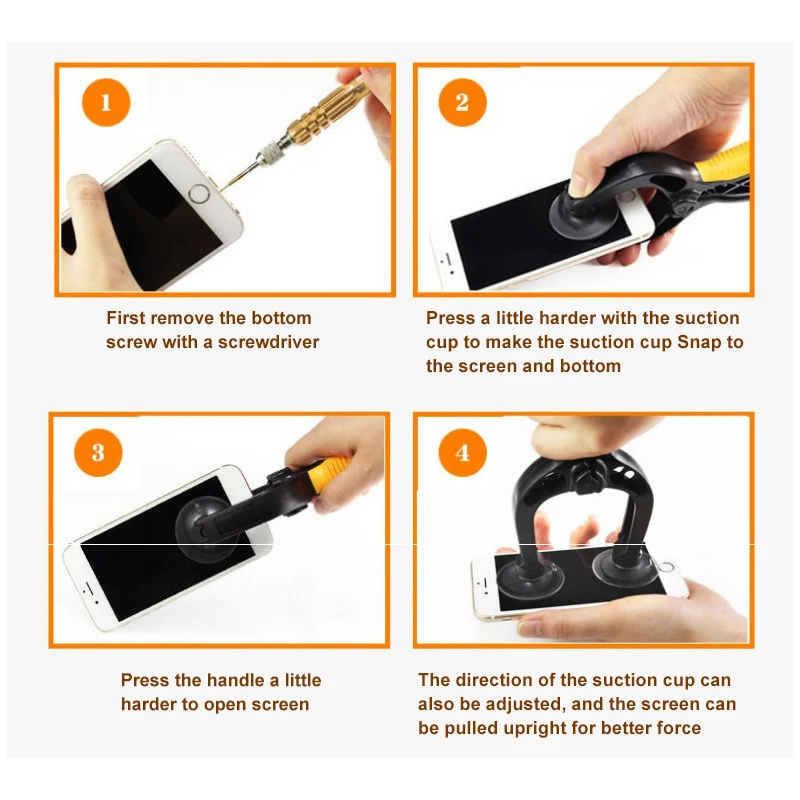 1

First remove the bottom screw with a screwdriver

2

Press a little harder with the suction cup to make the suction cup Snap to the screen and bottom

3

Press the handle a little harder to open screen

4

The direction of the suction cup can also be adjusted, and the screen can be pulled upright for better force