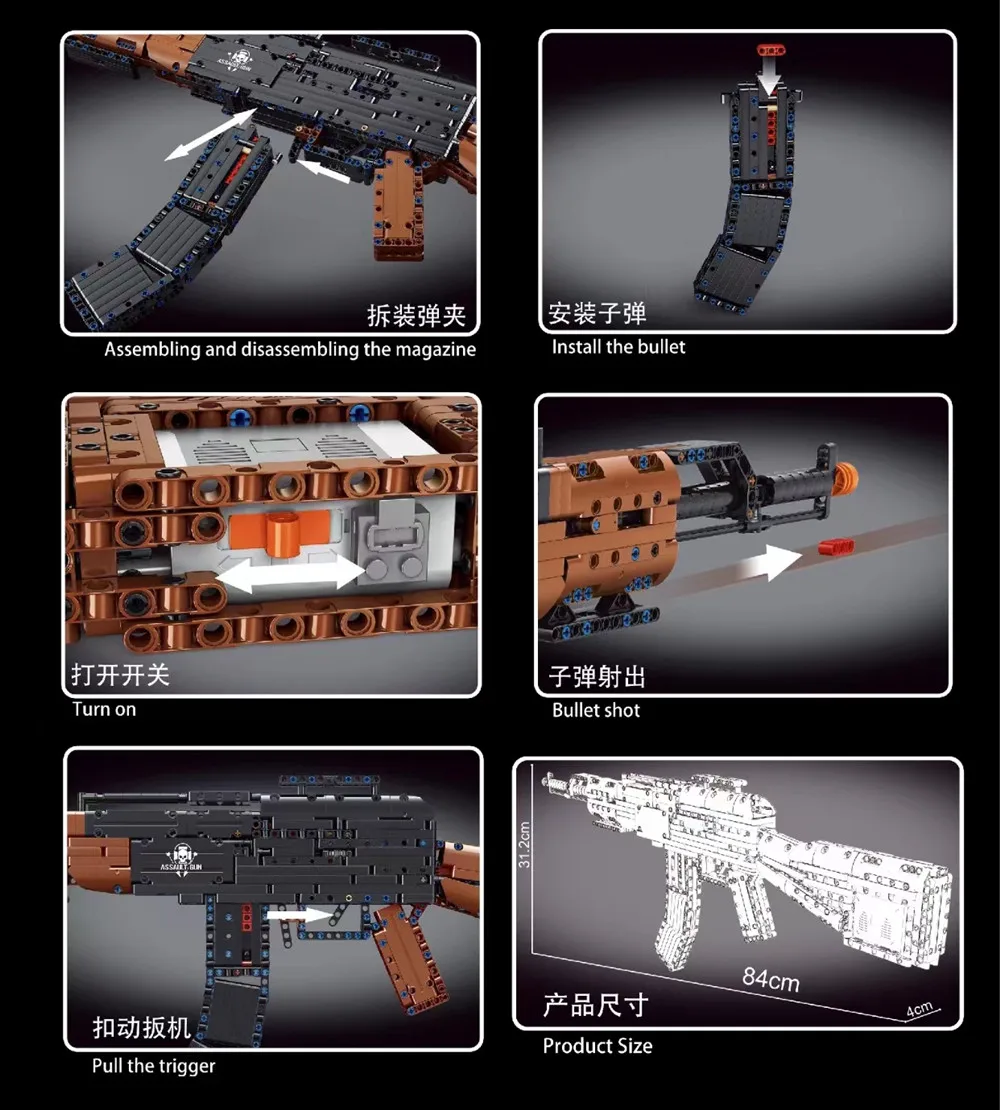 ASSAULT GUN

拆装弹夹

Assembling and disassembling the magazine

安装子弹

Install the bullet

打开开关

Turn on

子弹射出

Bullet shot

ASSAULT GUN

扣动扳机

Pull the trigger

31.2cm

84cm

4cm

产品尺寸

Product Size