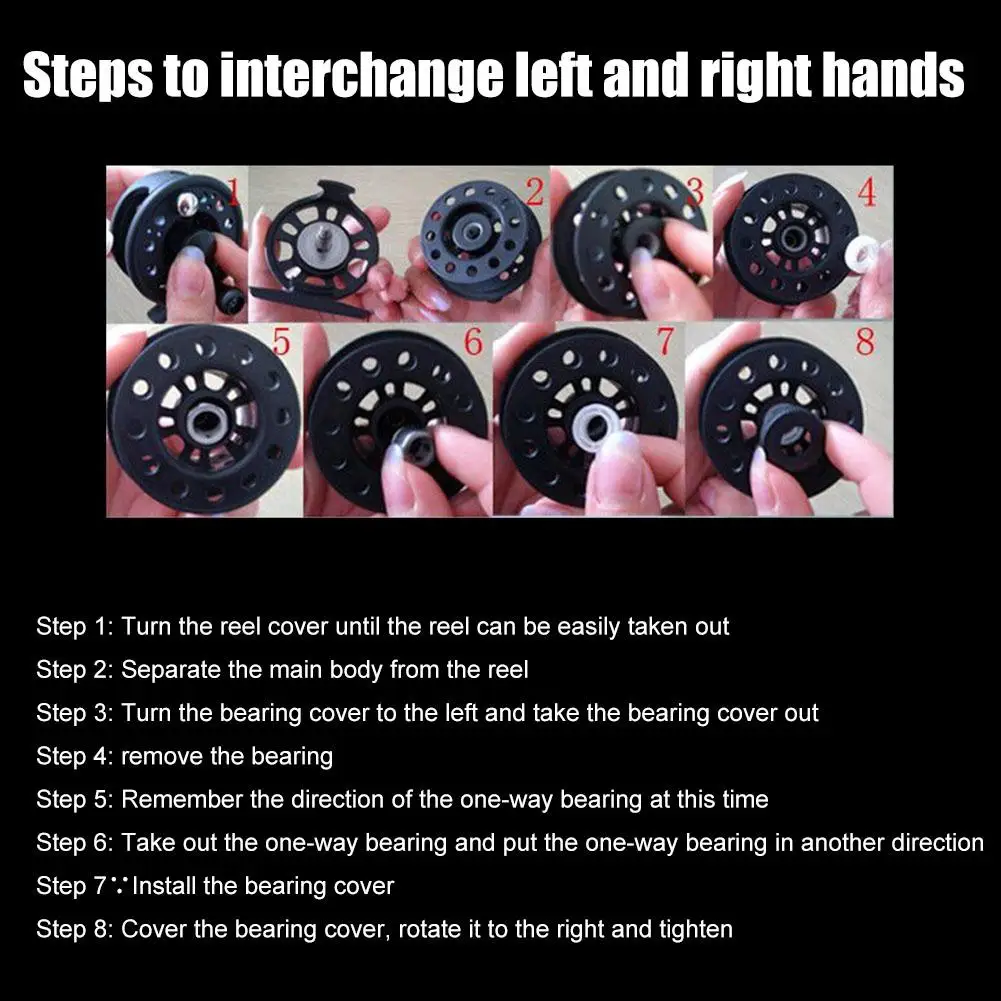 Steps to interchange left and right hands

1

2

3

4

5

6

7

8

Step 1: Turn the reel cover until the reel can be easily taken out

Step 2: Separate the main body from the reel

Step 3: Turn the bearing cover to the left and take the bearing cover out

Step 4: remove the bearing

Step 5: Remember the direction of the one-way bearing at this time

Step 6: Take out the one-way bearing and put the one-way bearing in another direction

Step 7∵Install the bearing cover

Step 8: Cover the bearing cover, rotate it to the right and tighten