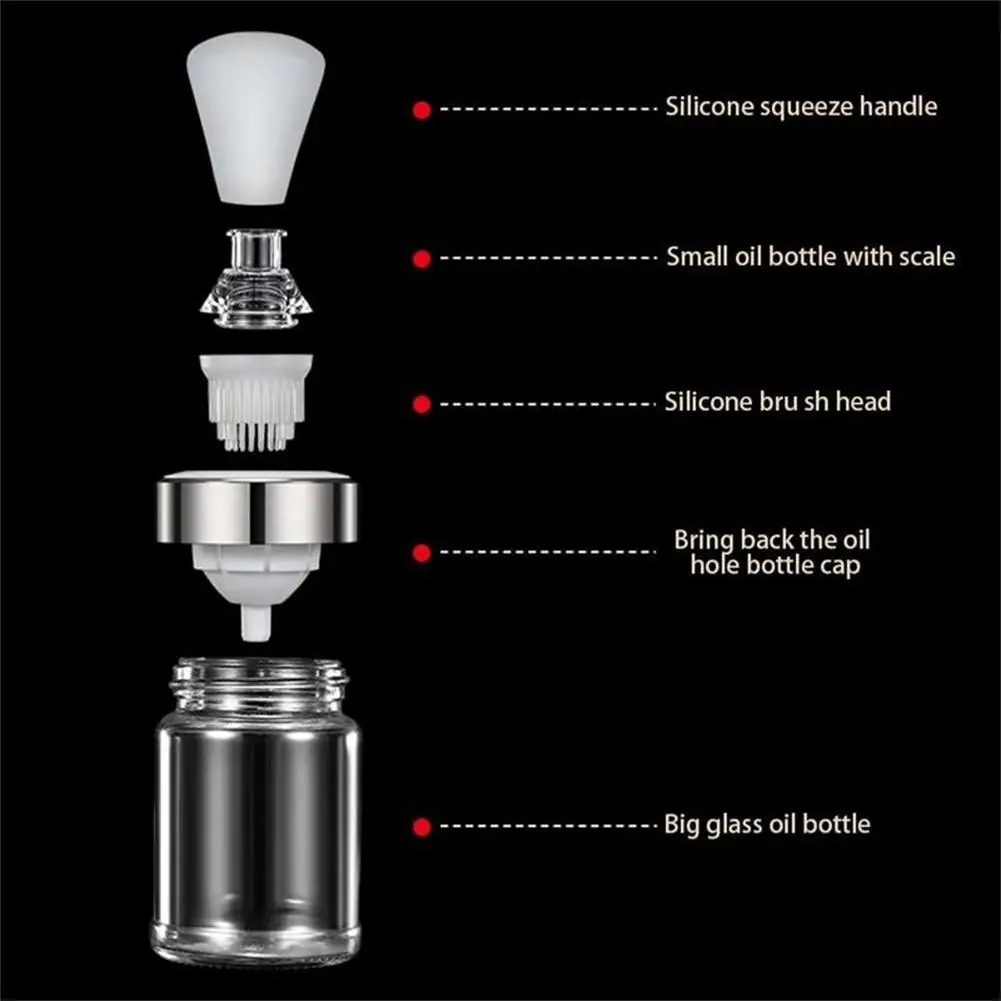 Silicone squeeze handle

Small oil bottle with scale

Silicone bru sh head

Bring back the oil hole bottle cap

Big glass oil bottle