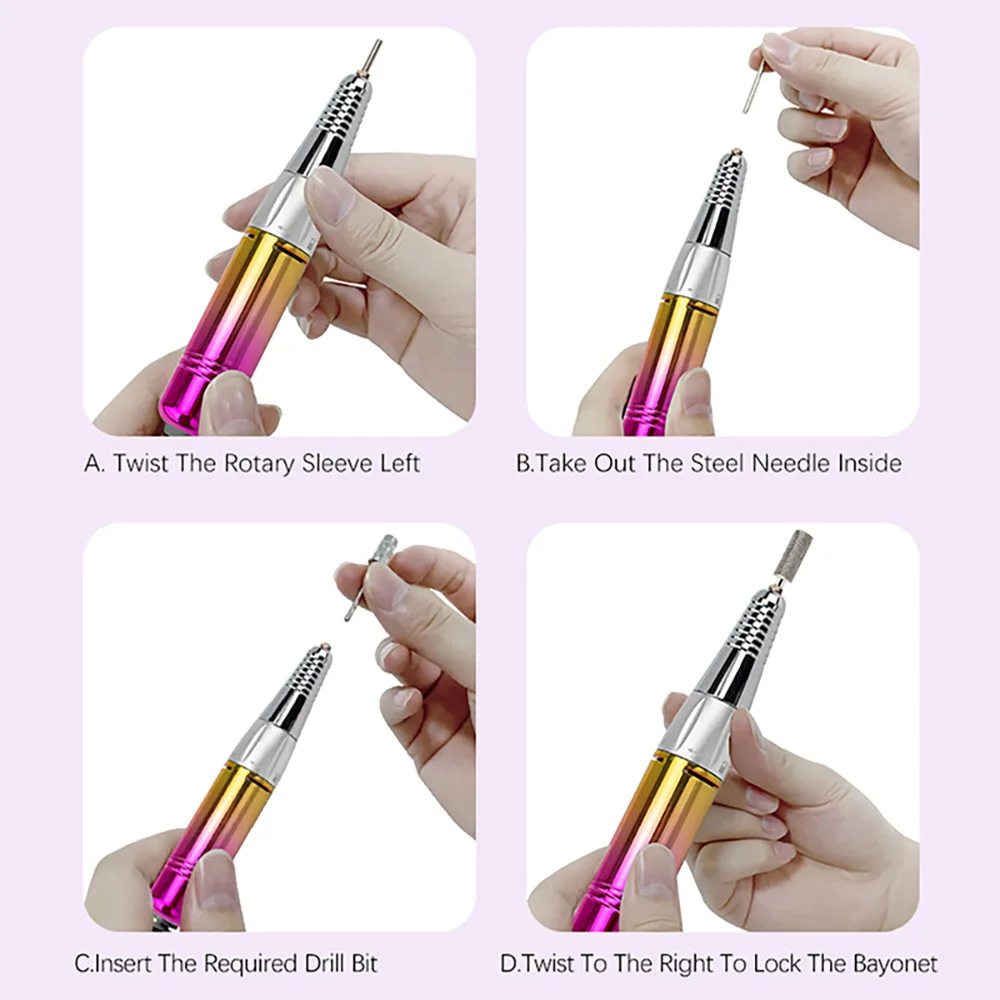 A. Twist The Rotary Sleeve Left

B.Take Out The Steel Needle Inside

C.Insert The Required Drill Bit

D.Twist To The Right To Lock The Bayonet