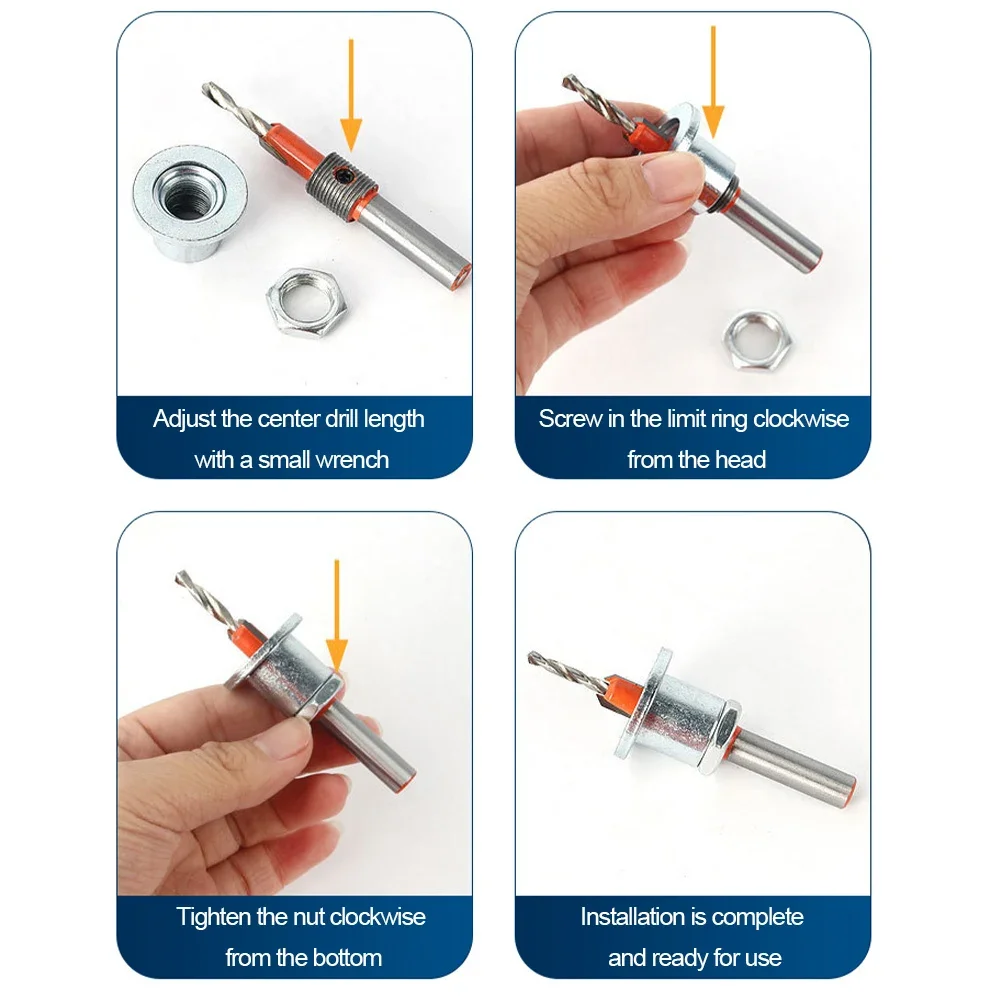 Adjust the center drill length with a small wrench

Screw in the limit ring clockwise from the head

Tighten the nut clockwise from the bottom

Installation is complete and ready for use