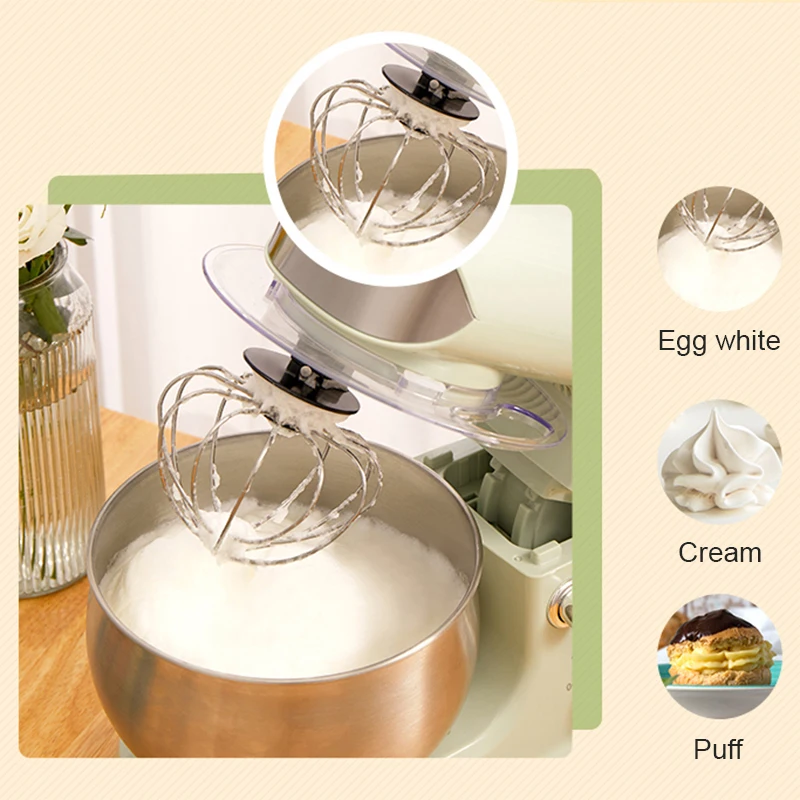 Egg white

Cream

Puff