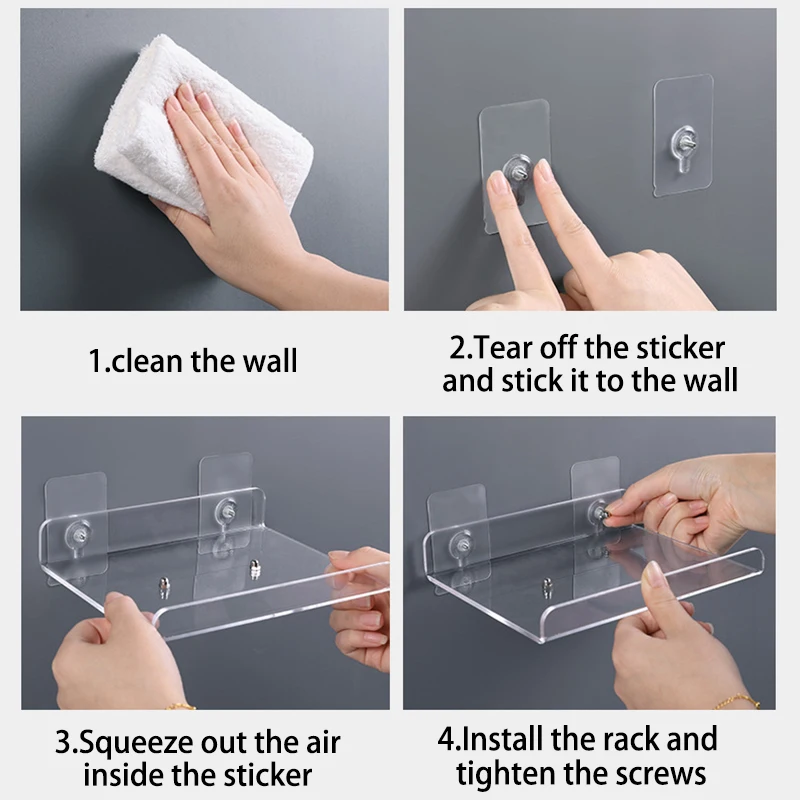 1.clean the wall

2.Tear off the sticker and stick it to the wall

3.Squeeze out the air inside the sticker

4.Install the rack and tighten the screws