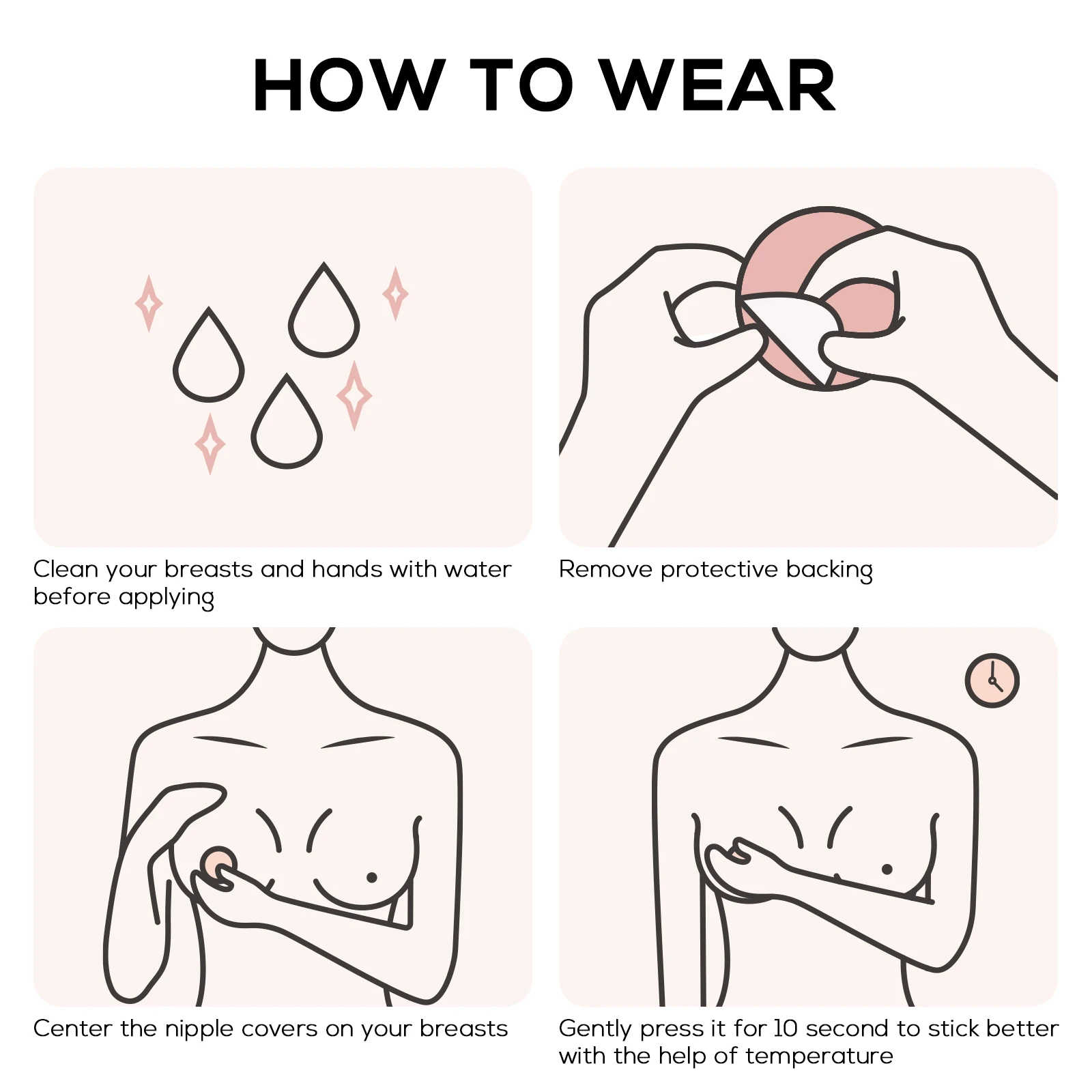 HOW TO WEAR

Clean your breasts and hands with water before applying

Remove protective backing

Center the nipple covers on your breasts

Gently press it for 10 second to stick better with the help of temperature