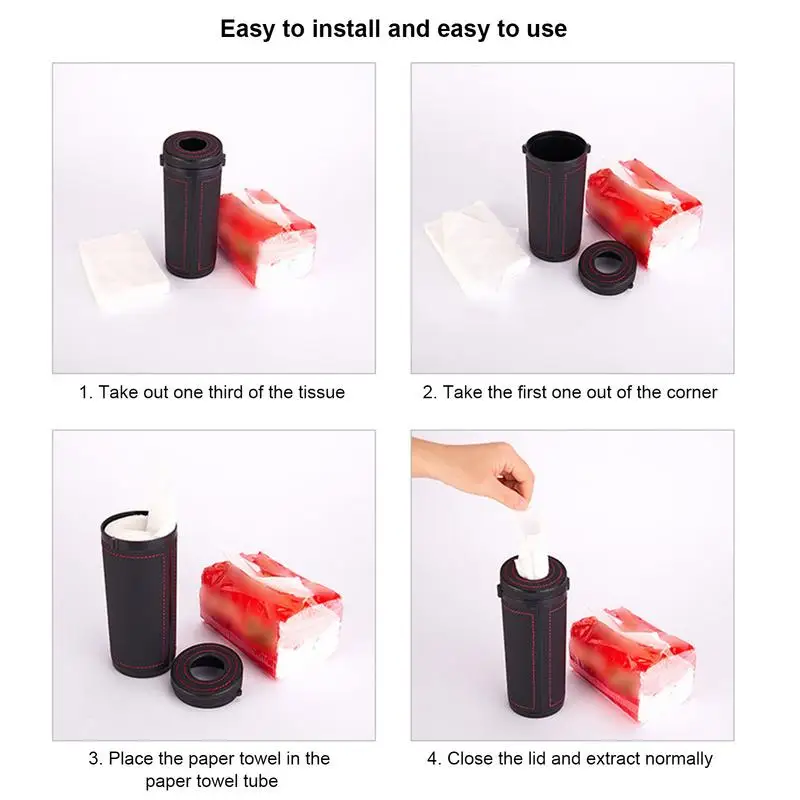 Easy to install and easy to use

1. Take out one third of the tissue

2. Take the first one out of the corner

3. Place the paper towel in the paper towel tube

4. Close the lid and extract normally