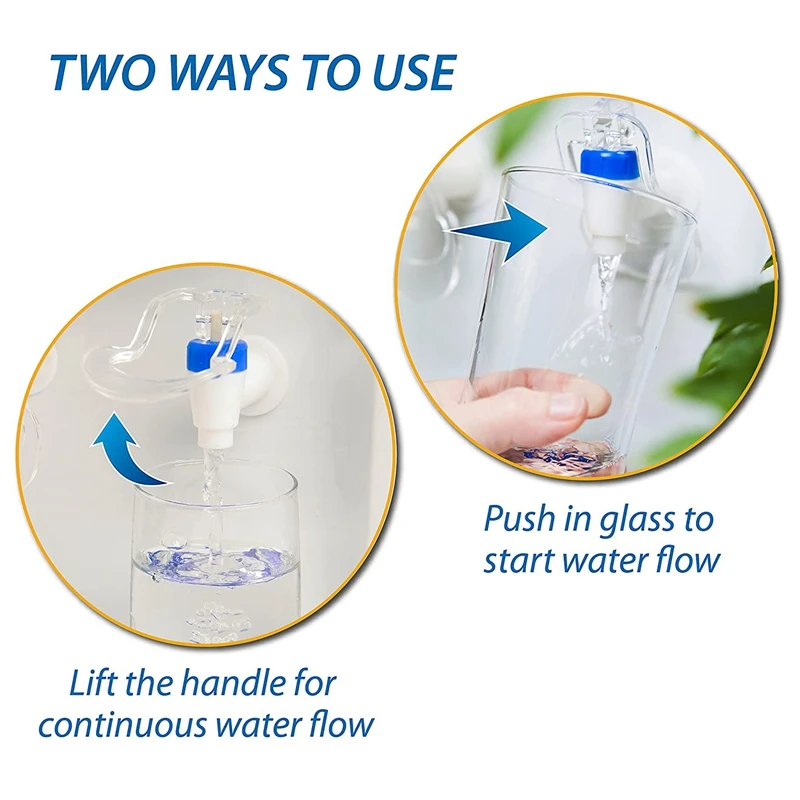 TWO WAYS TO USE

Push in glass to start water flow

Lift the handle for continuous water flow