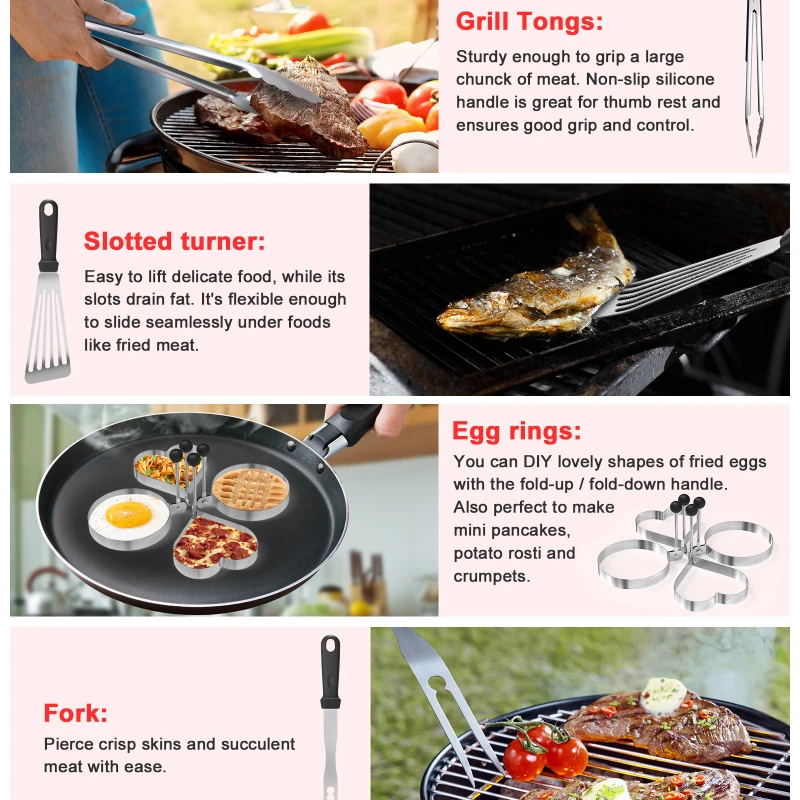 Grill Tongs:

Sturdy enough to grip a large chunck of meat. Non-slip silicone handle is great for thumb rest and ensures good grip and control.

Slotted turner:

Easy to lift delicate food, while its slots drain fat. It's flexible enough to slide seamlessly under foods like fried meat.

Egg rings:

You can DIY lovely shapes of fried eggs with the fold-up / fold-down handle. Also perfect to make mini pancakes, potato rosti and crumpets.

Fork:

Pierce crisp skins and succulent meat with ease.