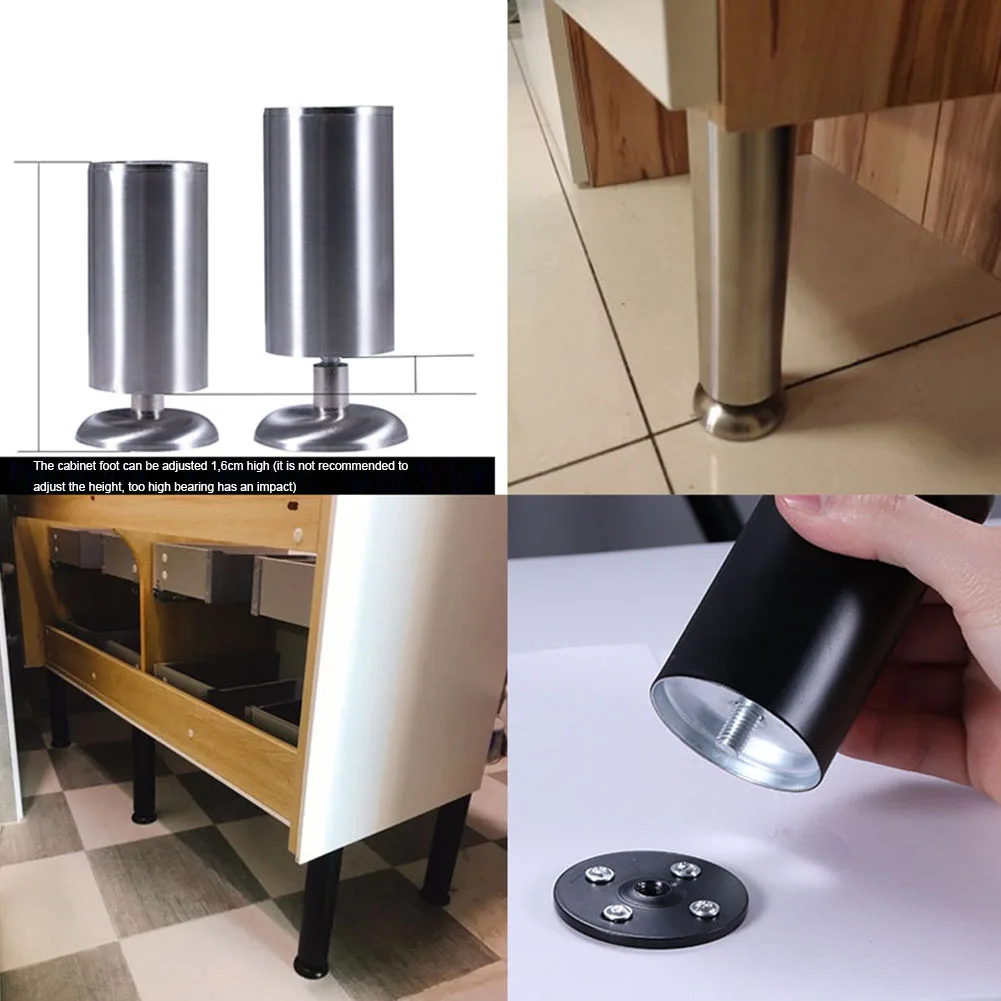 The cabinet foot can be adjusted 1,6cm high (it is not recommended to adjust the height, too high bearing has an impact)