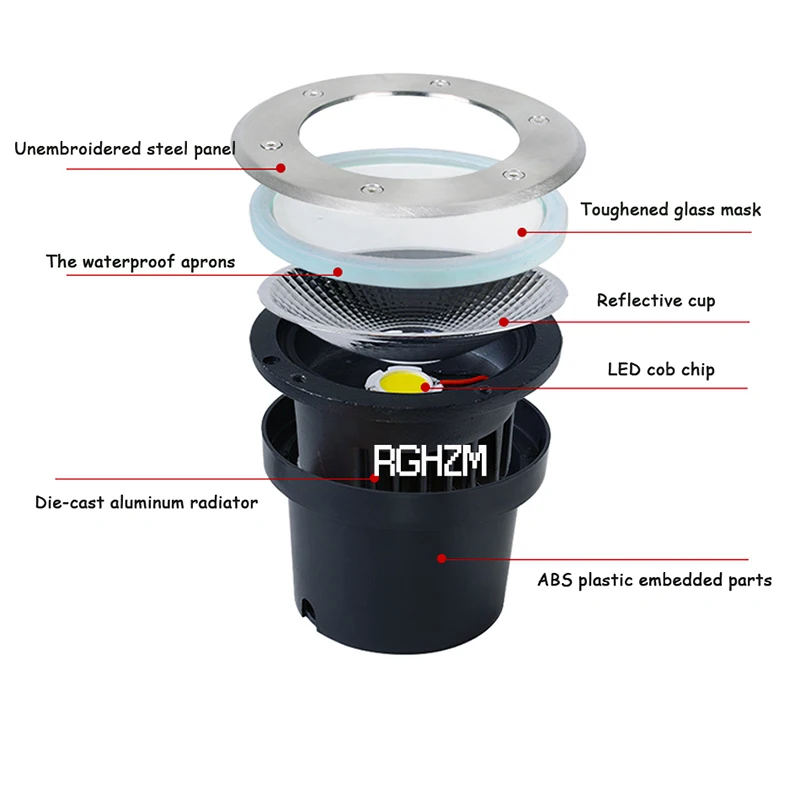 Unembroidered steel panel

Toughened glass mask

The waterproof aprons

Reflective cup

LED cob chip

RGHZM

Die-cast aluminum radiator

ABS plastic embedded parts