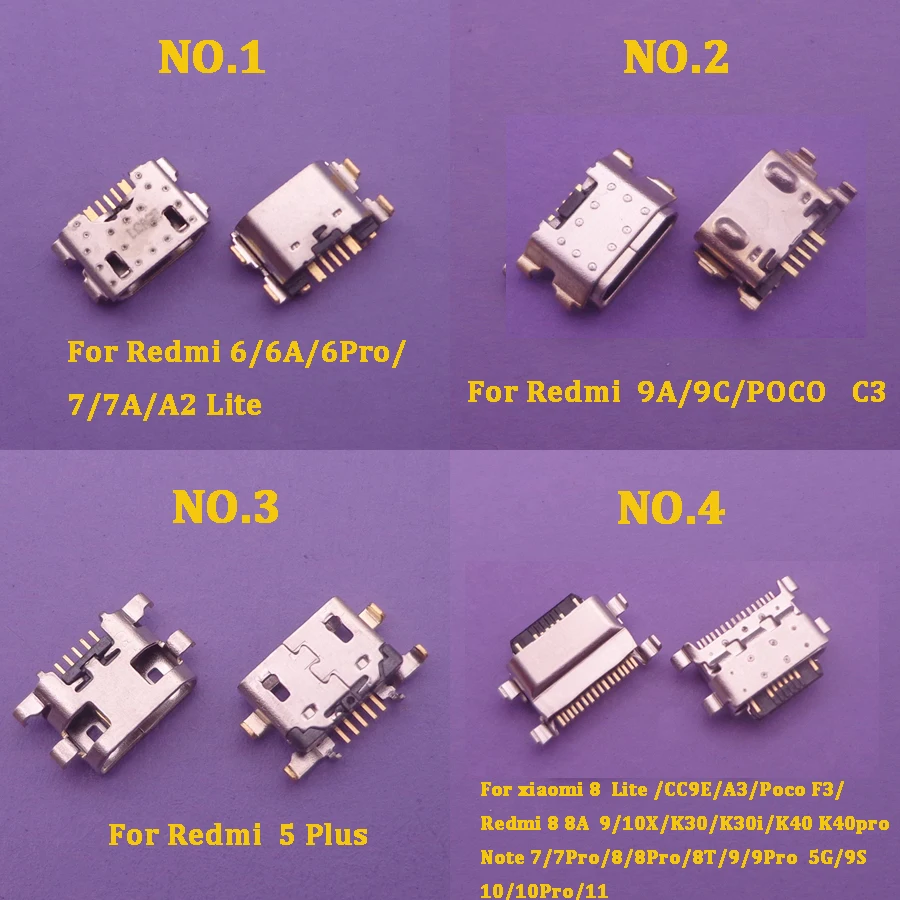 NO.1

For Redmi 6/6A/6Pro/ 7/7A/A2 Lite

NO.2

For Redmi 9A/9C/POCO C3

NO.3

For Redmi 5 Plus

NO.4

For xiaomi 8 Lite /CC9E/A3/Poco F3/ Redmi 8 8A 9/10X/K30/K30i/K40 K40pro Note 7/7Pro/8/8Pro/8T/9/9Pro 5G/9S 10/10Pro/11