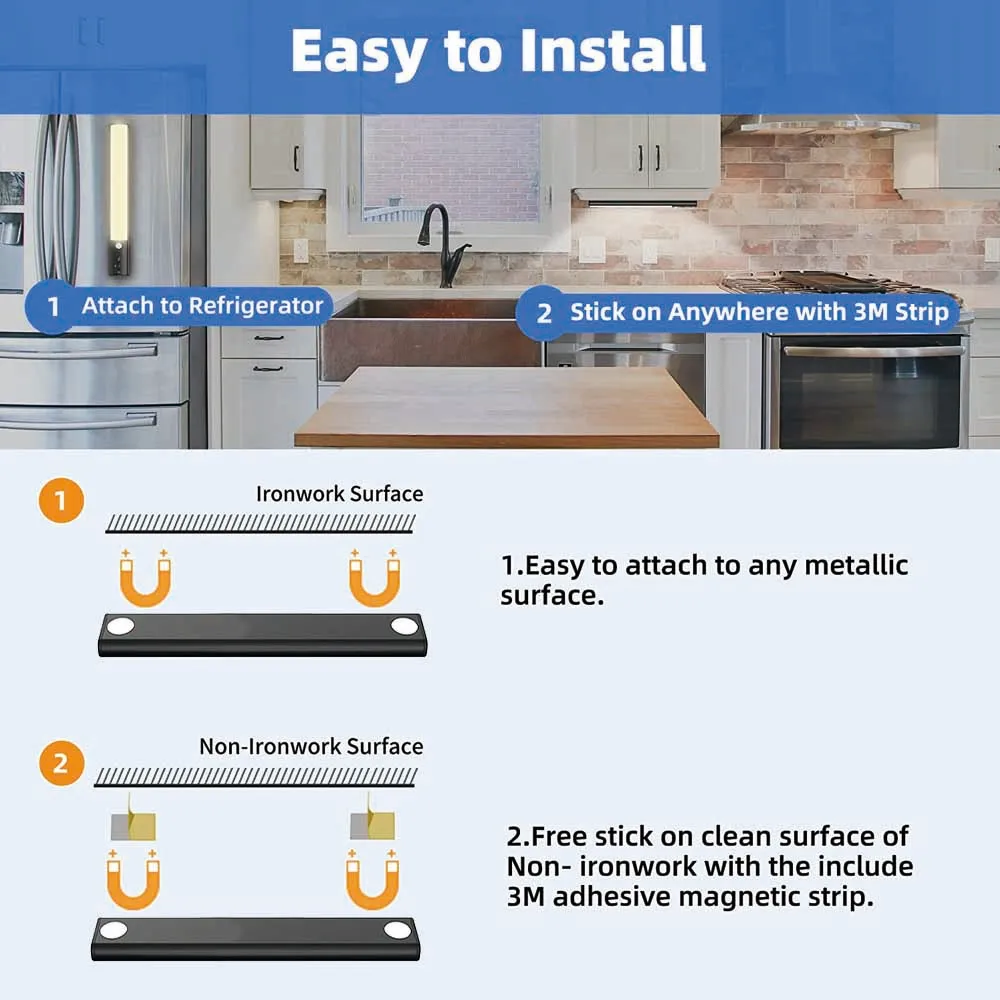 Easy to Install

1 Attach to Refrigerator

2 Stick on Anywhere with 3M Strip

1

Ironwork Surface

1.Easy to attach to any metallic surface.

2

Non-Ironwork Surface

2.Free stick on clean surface of Non- ironwork with the include 3M adhesive magnetic strip.