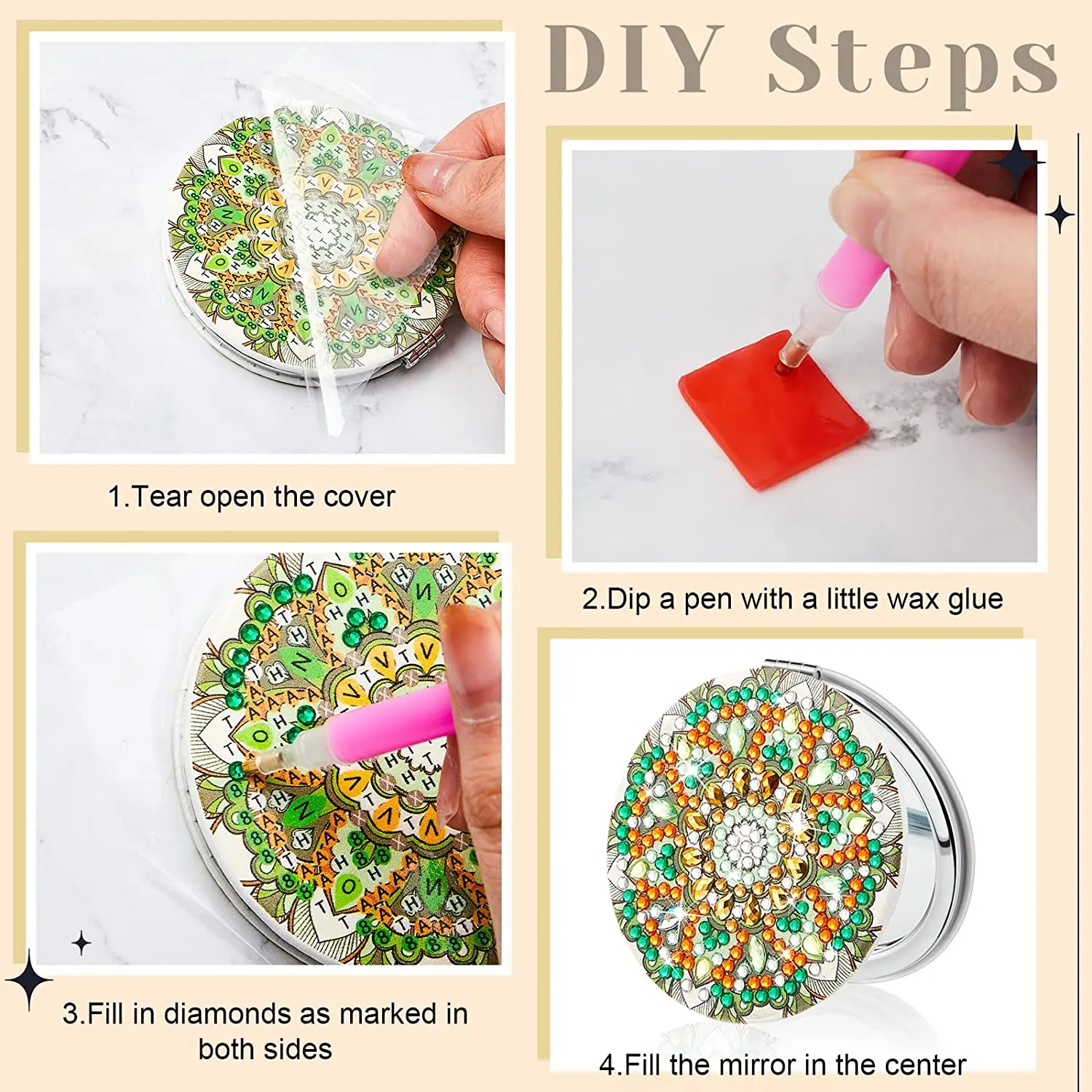 DIY Steps

1.Tear open the cover

2.Dip a pen with a little wax glue

3.Fill in diamonds as marked in both sides

4.Fill the mirror in the center