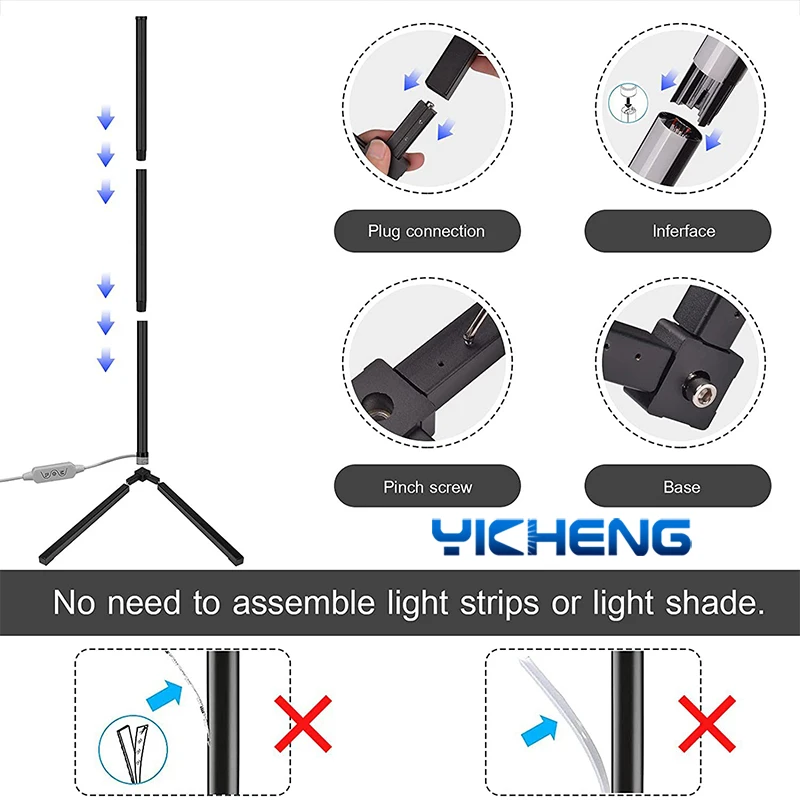 Plug connection

Inferface

Pinch screw

Base

YICHENG

No need to assemble light strips or light shade.