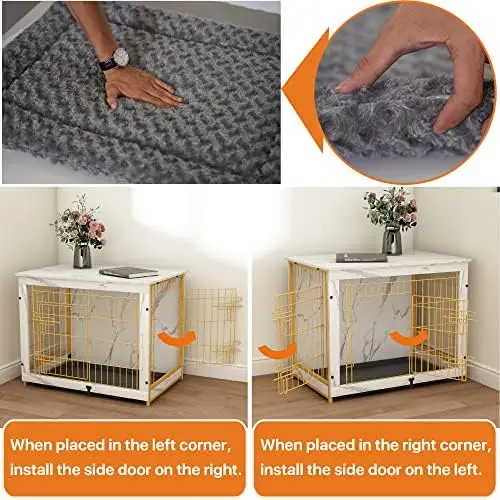 When placed in the left corner, install the side door on the right.

When placed in the right corner, install the side door on the left.