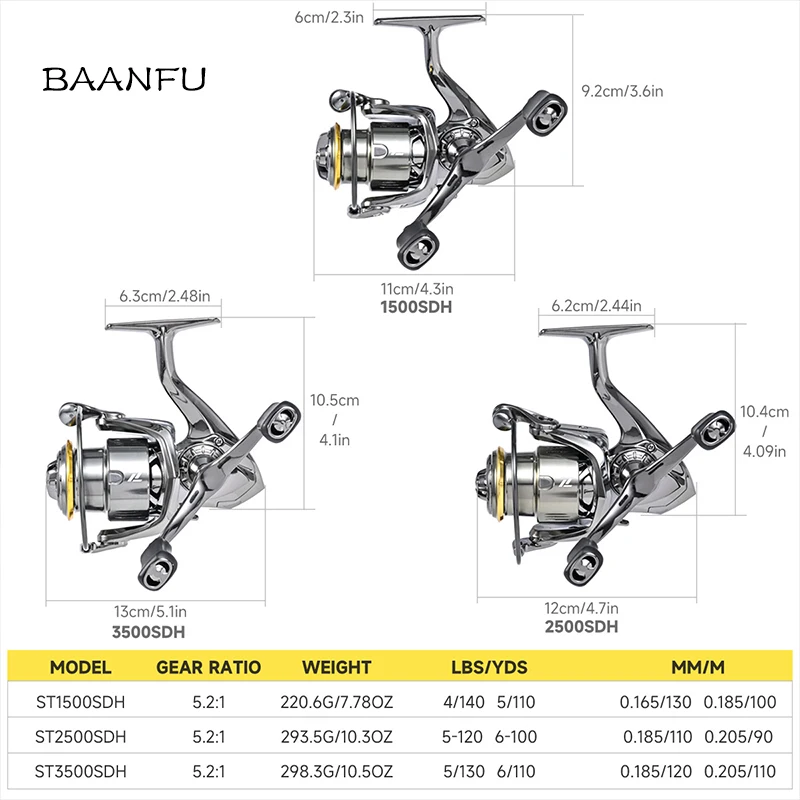 BAANFU

6cm/2.3in

9.2cm/3.6in

11cm/4.3in
1500SDH

6.3cm/2.48in

10.5cm / 4.1in

13cm/5.1in
3500SDH

6.2cm/2.44in

10.4cm / 4.09in

12cm/4.7in
2500SDH

| MODEL | GEAR RATIO | WEIGHT | LBS/YDS | MM/M |
|---|---|---|---|---|
| ST1500SDH | 5.2:1 | 220.6G/7.78OZ | 4/140 5/110 | 0.165/130 0.185/100 |
| ST2500SDH | 5.2:1 | 293.5G/10.3OZ | 5-120 6-100 | 0.185/110 0.205/90 |
| ST3500SDH | 5.2:1 | 298.3G/10.5OZ | 5/130 6/110 | 0.185/120 0.205/110 |