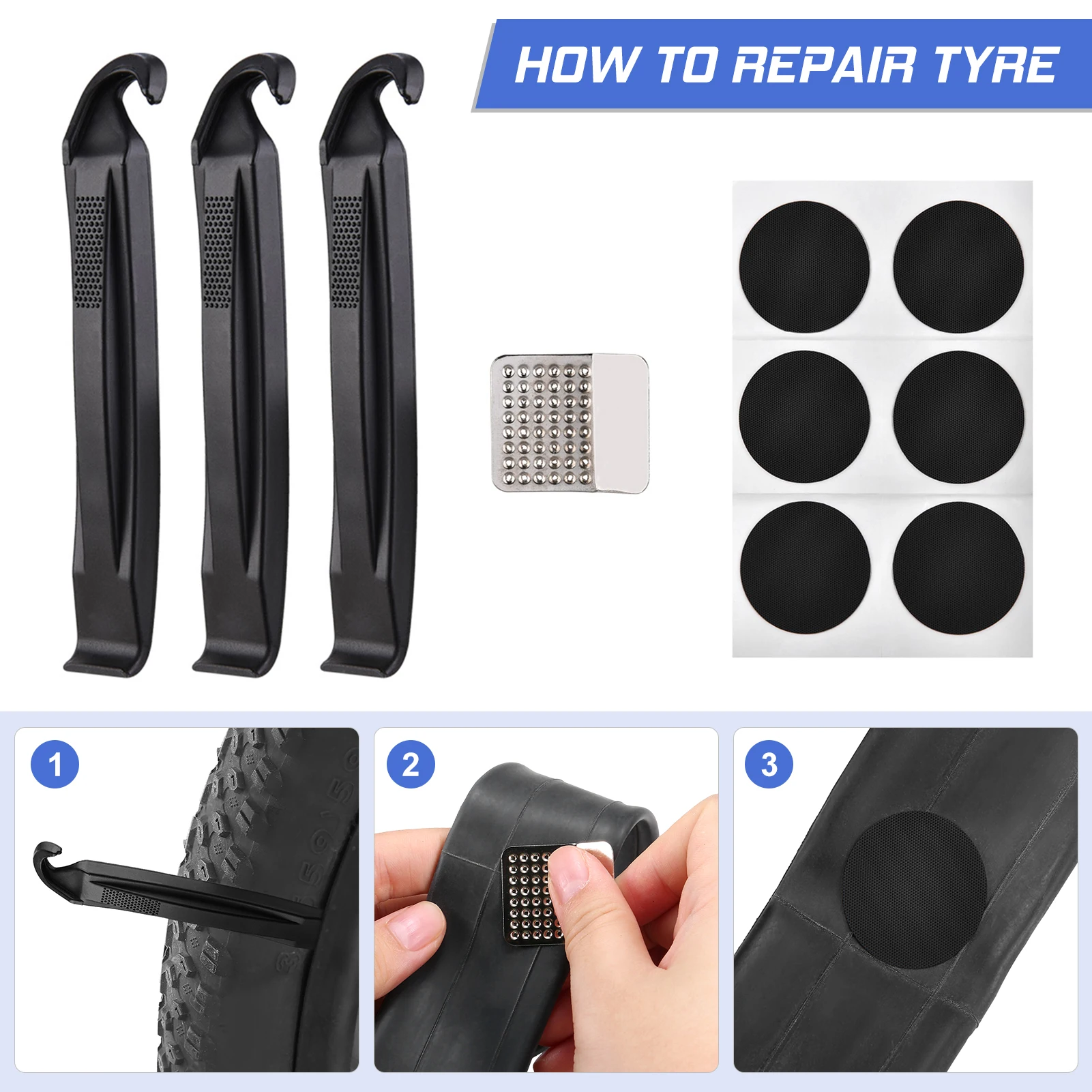 HOW TO REPAIR TYRE

1

2

3