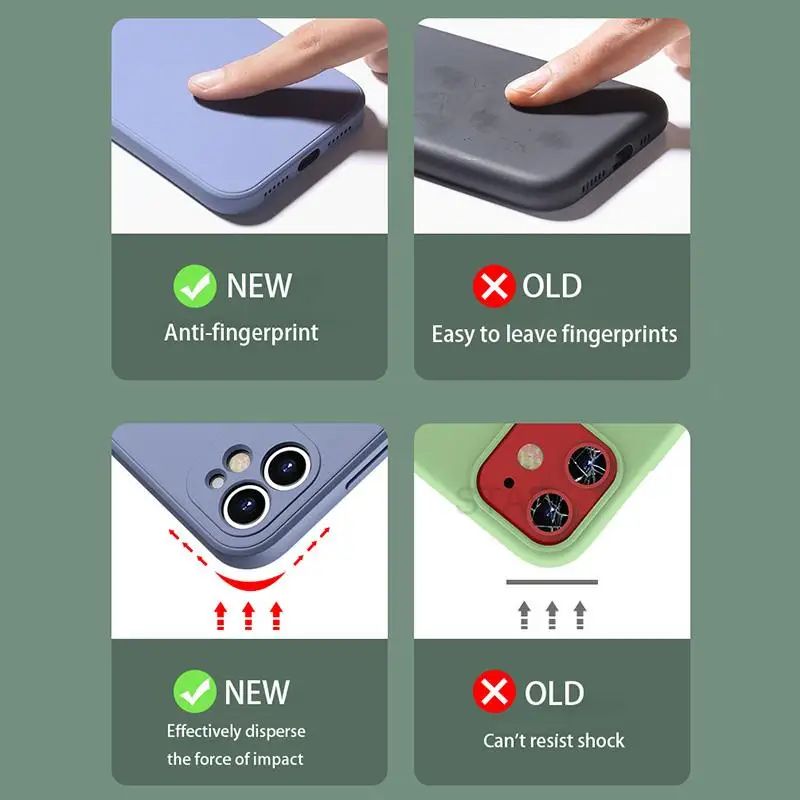 NEW
Anti-fingerprint

OLD
Easy to leave fingerprints

NEW
Effectively disperse the force of impact

OLD
Can't resist shock