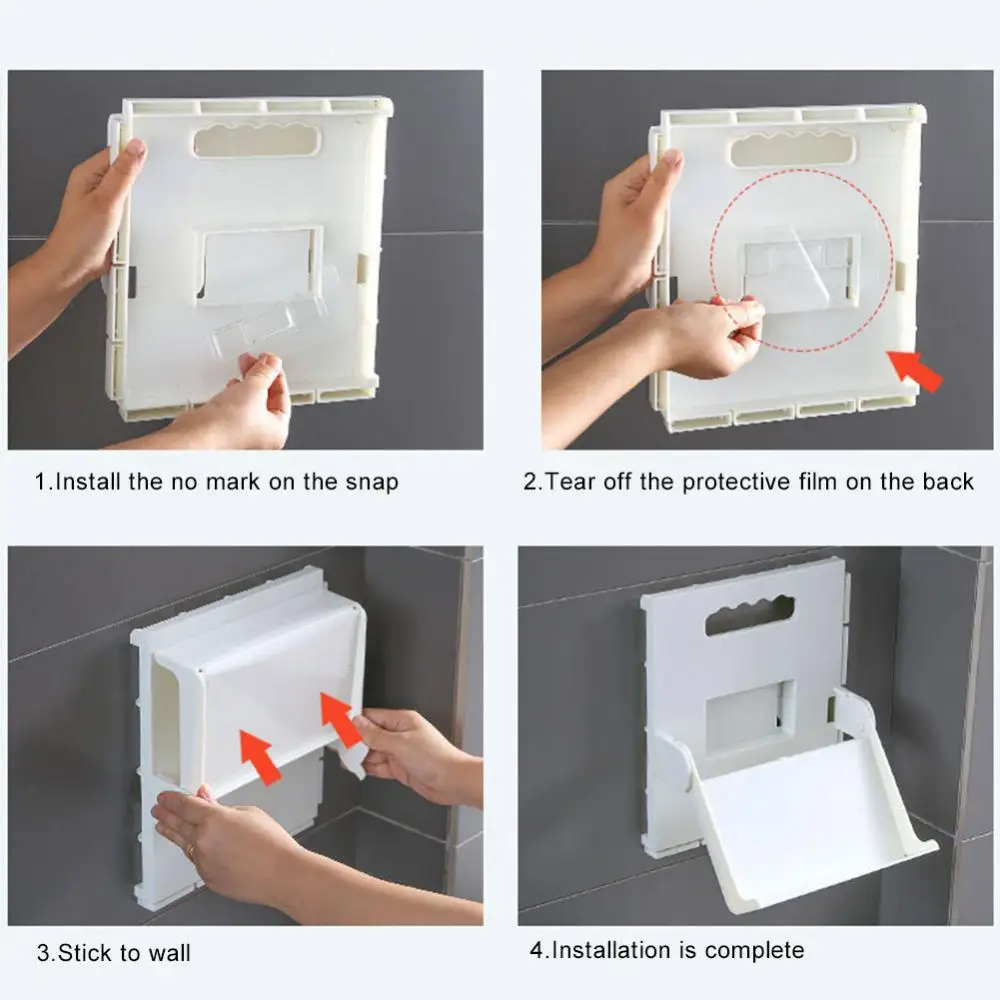 1.Install the no mark on the snap

2.Tear off the protective film on the back

3.Stick to wall

4.Installation is complete