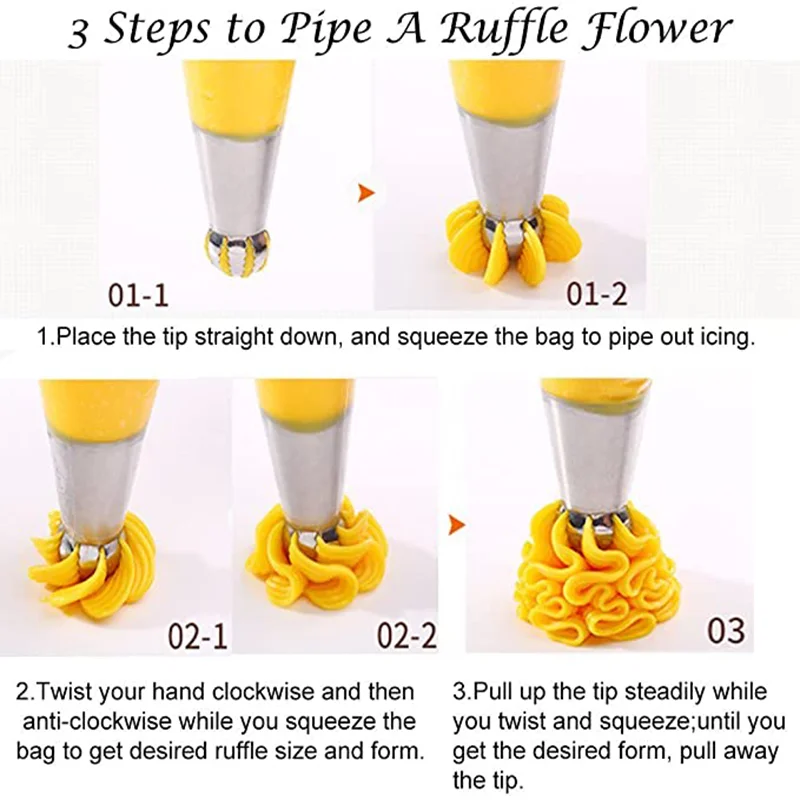 3 Steps to Pipe A Ruffle Flower

01-1

01-2

1.Place the tip straight down, and squeeze the bag to pipe out icing.

02-1

02-2

03

2.Twist your hand clockwise and then anti-clockwise while you squeeze the bag to get desired ruffle size and form.

3.Pull up the tip steadily while you twist and squeeze;until you get the desired form, pull away the tip.