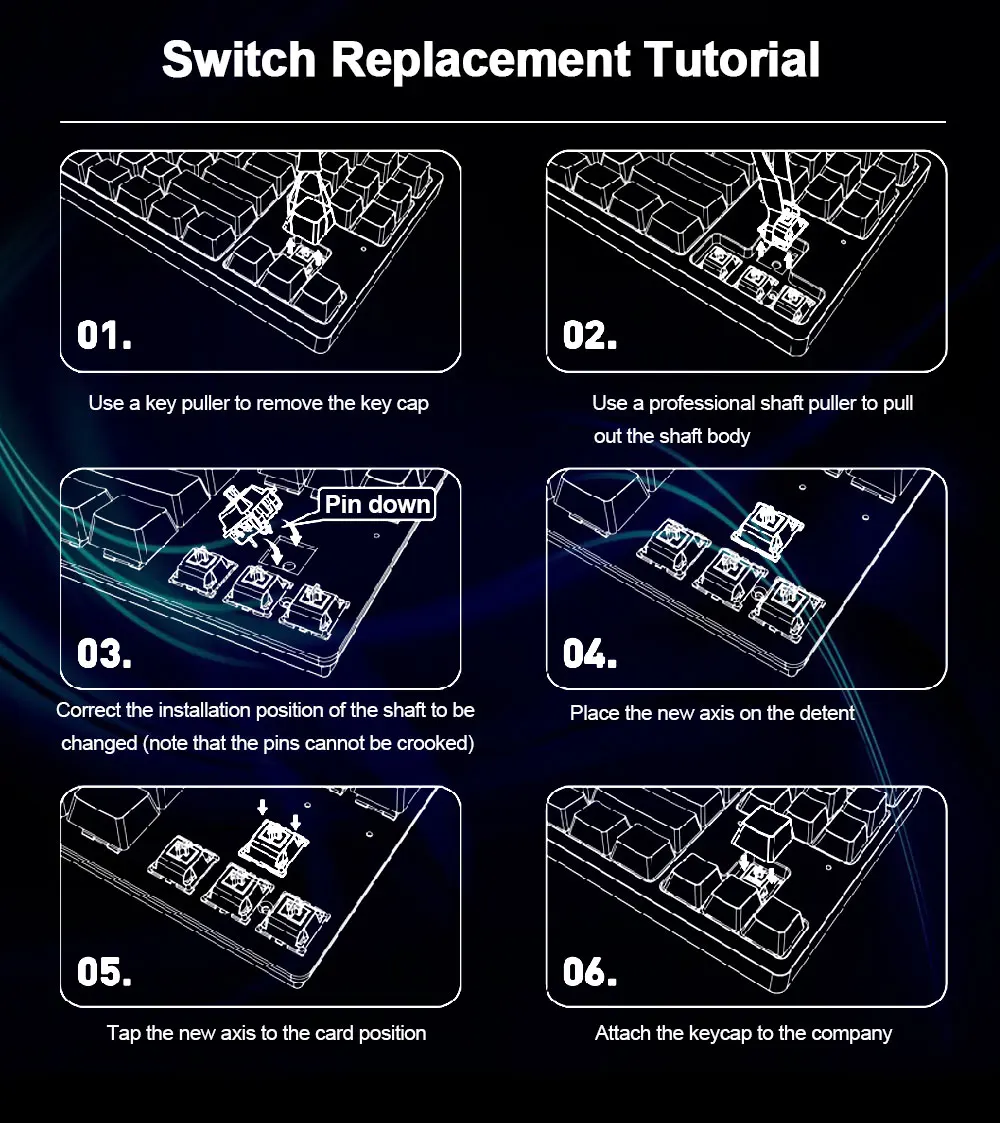 Switch Replacement Tutorial

01.

Use a key puller to remove the key cap

02.

Use a professional shaft puller to pull out the shaft body

Pin down

03.

Correct the installation position of the shaft to be changed (note that the pins cannot be crooked)

04.

Place the new axis on the detent

05.

Tap the new axis to the card position

06.

Attach the keycap to the company