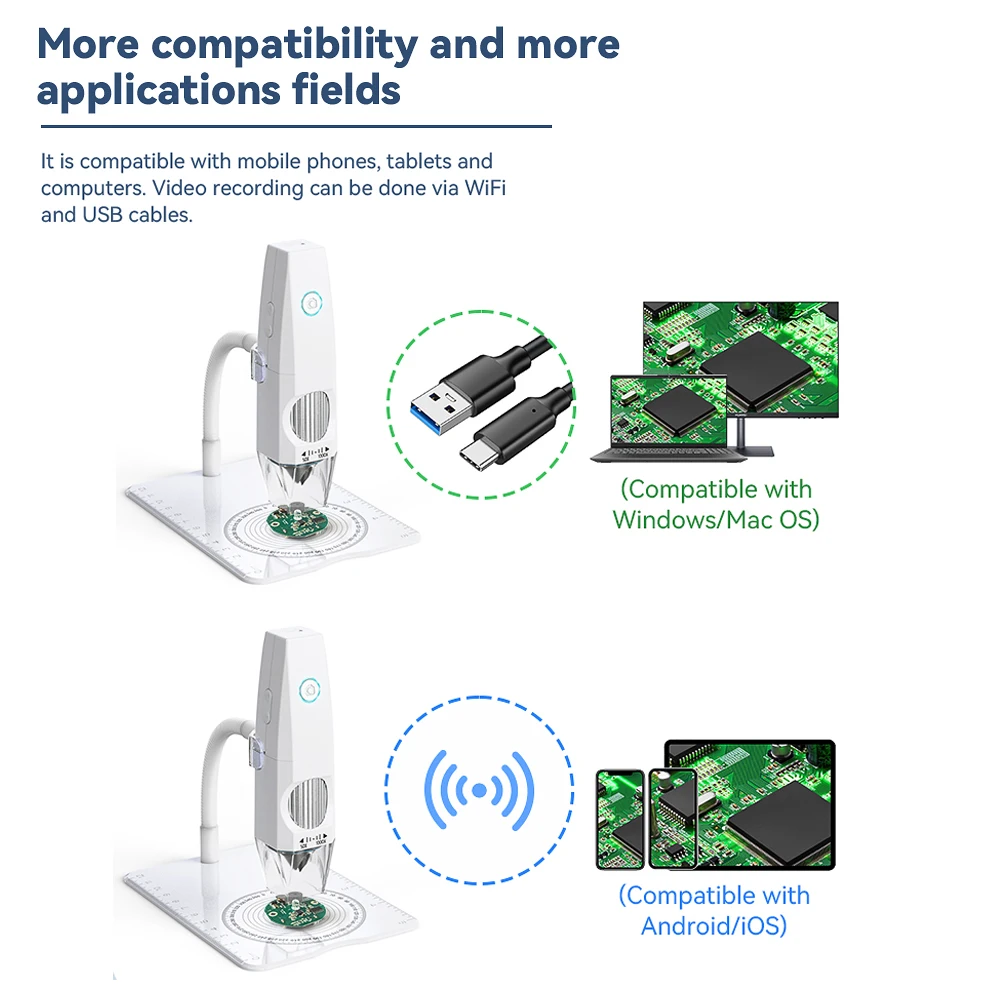 More compatibility and more applications fields

It is compatible with mobile phones, tablets and computers. Video recording can be done via WiFi and USB cables.

(Compatible with Windows/Mac OS)

(Compatible with Android/iOS)