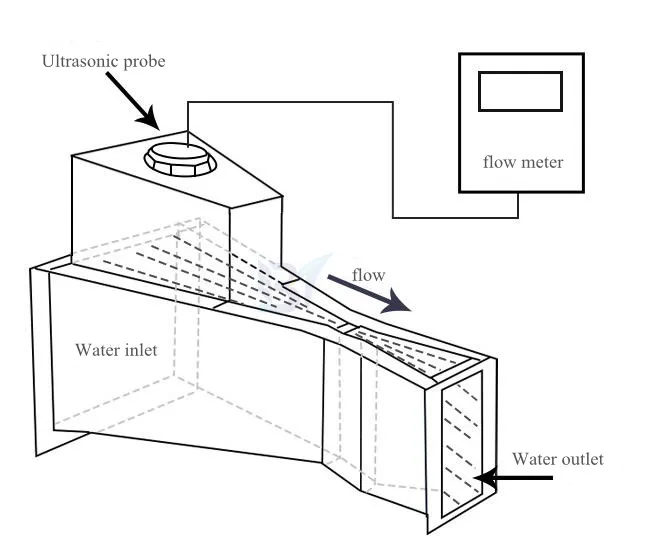 Ultrasonic probe

flow meter

flow

Water inlet

Water outlet