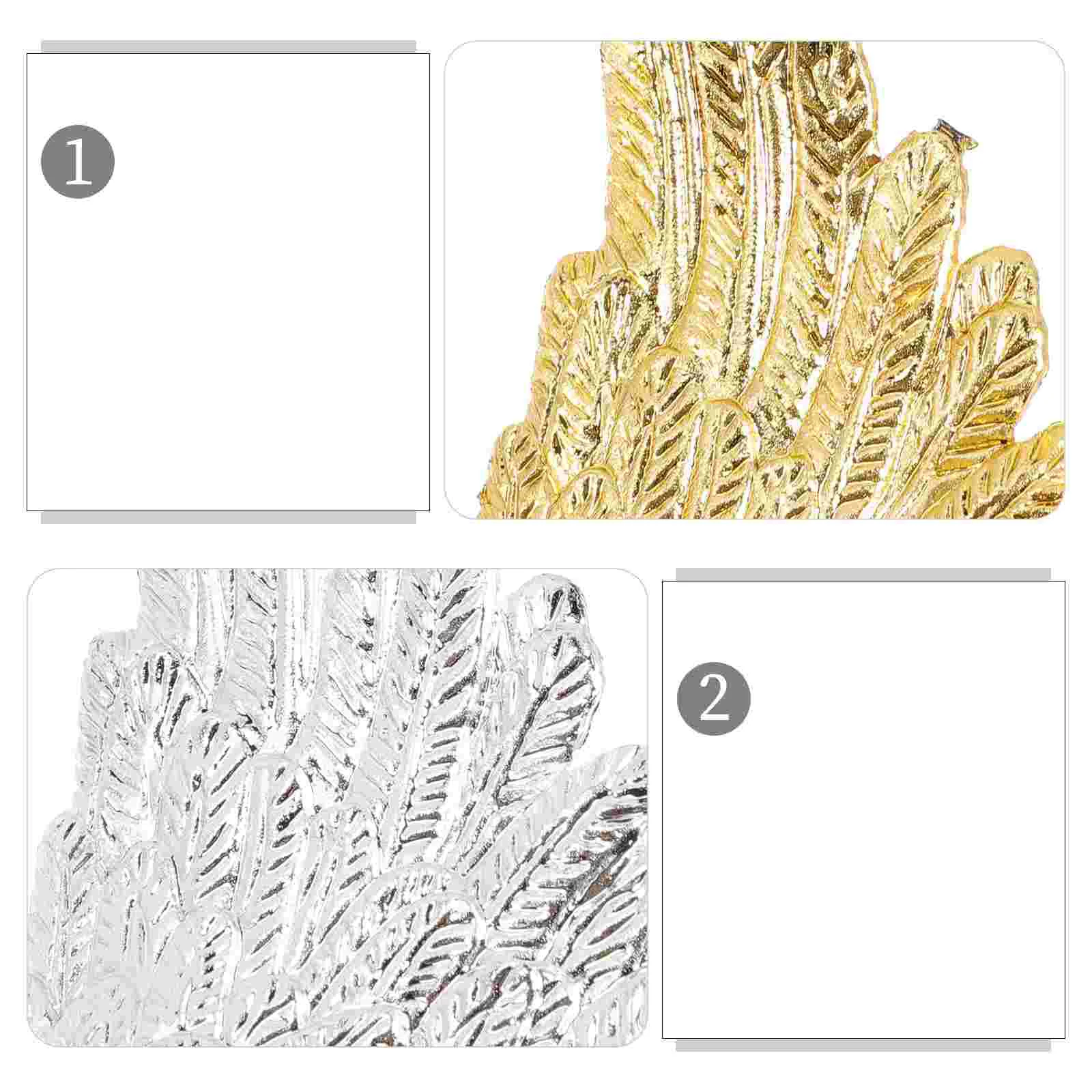 1

2