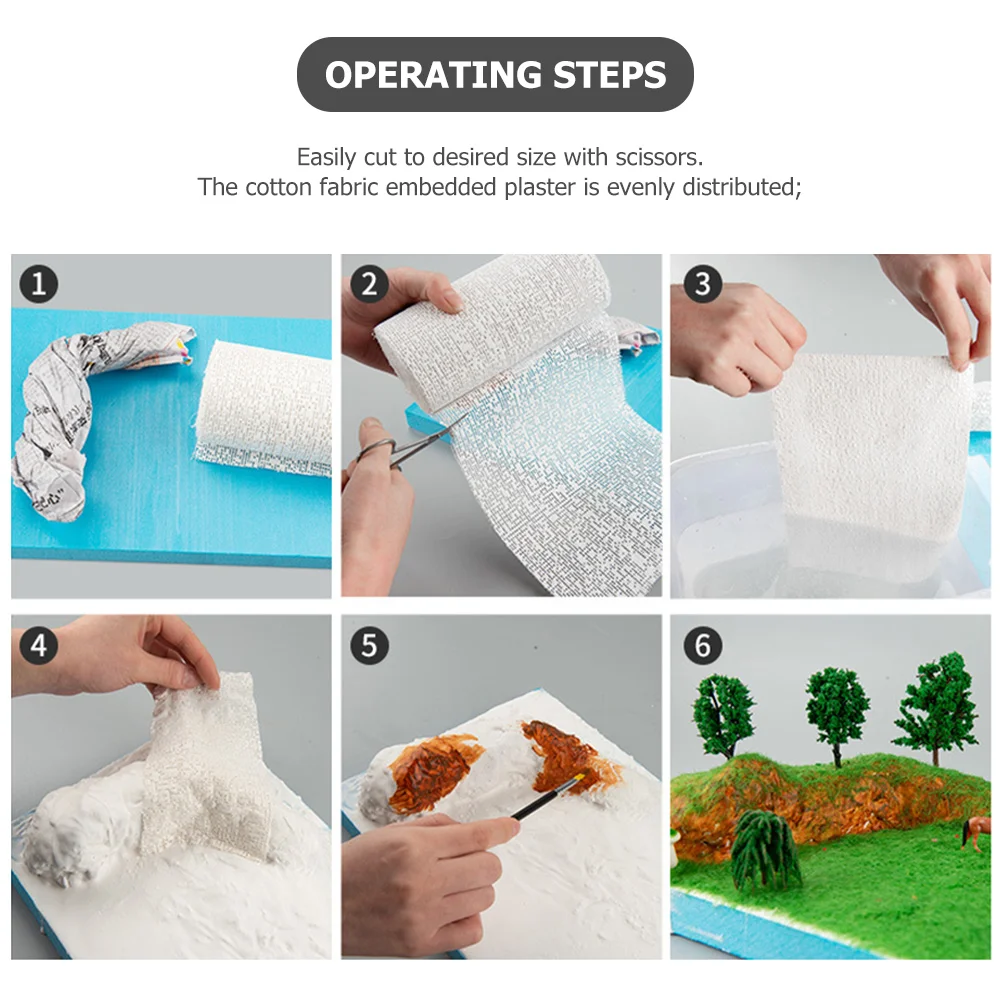 OPERATING STEPS

Easily cut to desired size with scissors.
The cotton fabric embedded plaster is evenly distributed;

1

2

3

4

5

6