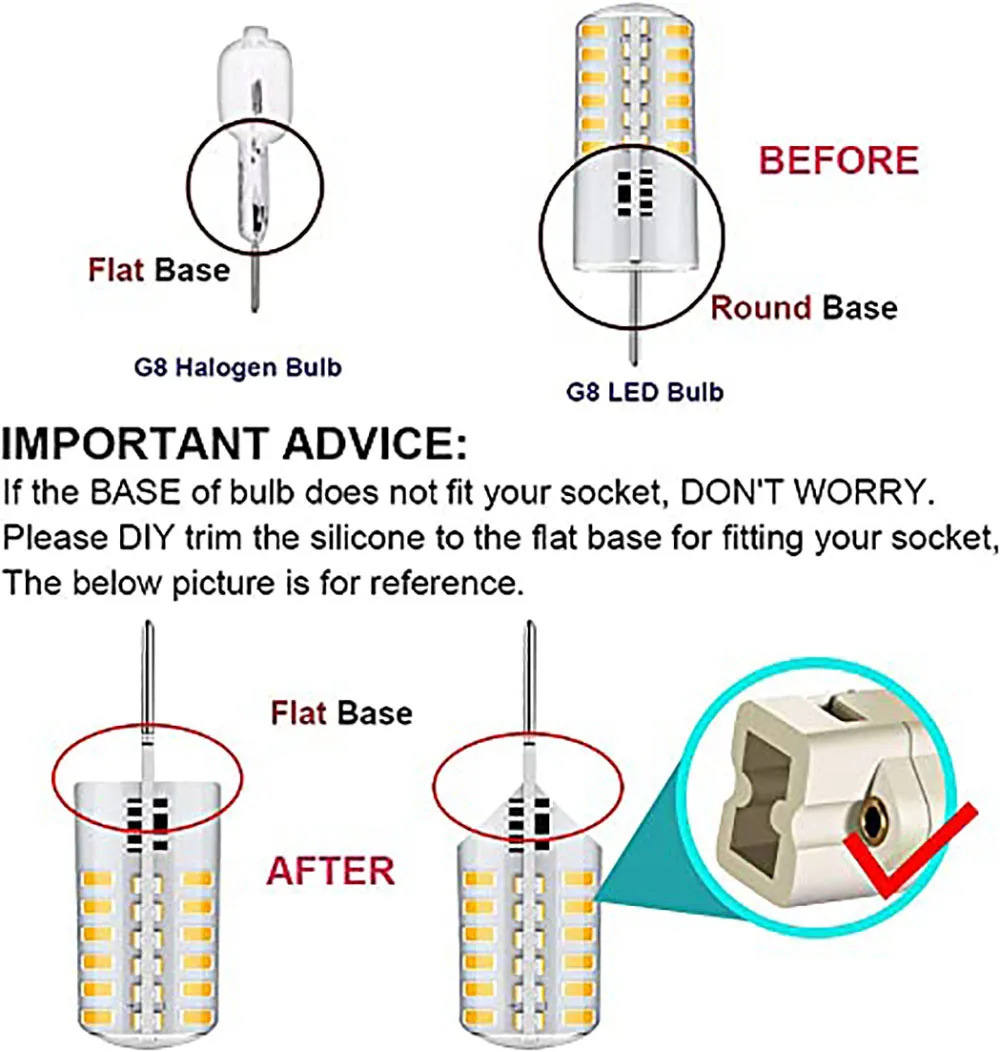 Flat Base

G8 Halogen Bulb

BEFORE

Round Base

G8 LED Bulb

IMPORTANT ADVICE:
If the BASE of bulb does not fit your socket, DON'T WORRY. Please DIY trim the silicone to the flat base for fitting your socket, The below picture is for reference.

Flat Base

AFTER