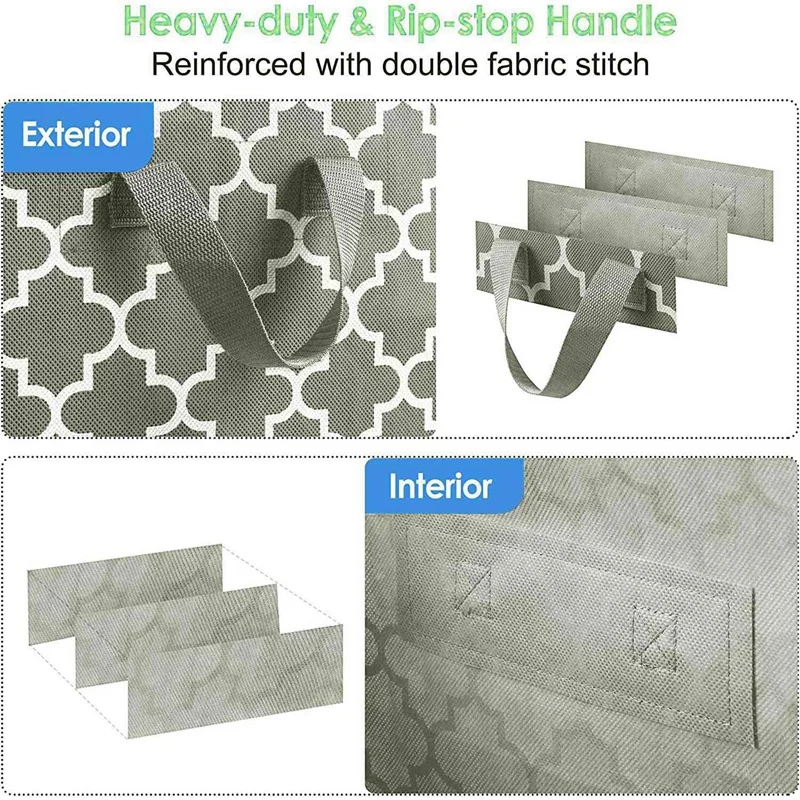 Heavy-duty & Rip-stop Handle
Reinforced with double fabric stitch

Exterior

Interior