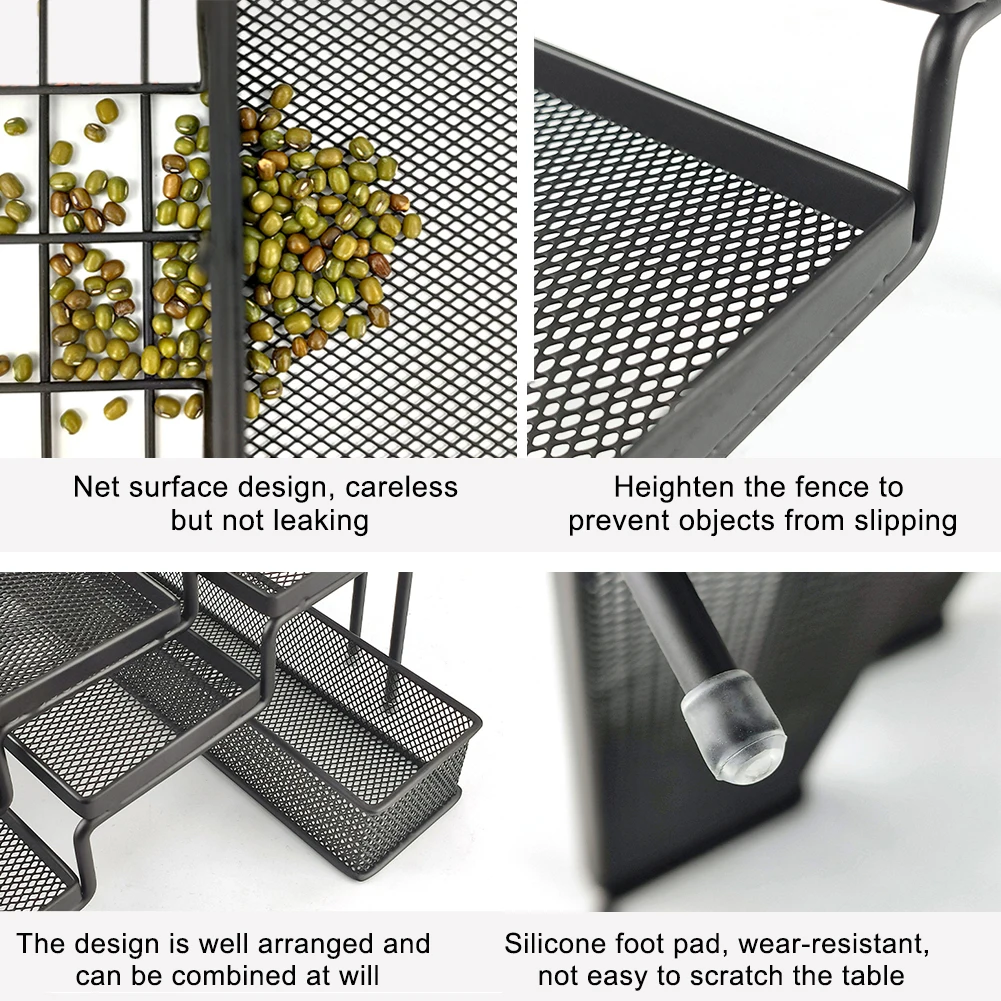 Net surface design, careless but not leaking

Heighten the fence to prevent objects from slipping

The design is well arranged and can be combined at will

Silicone foot pad, wear-resistant, not easy to scratch the table