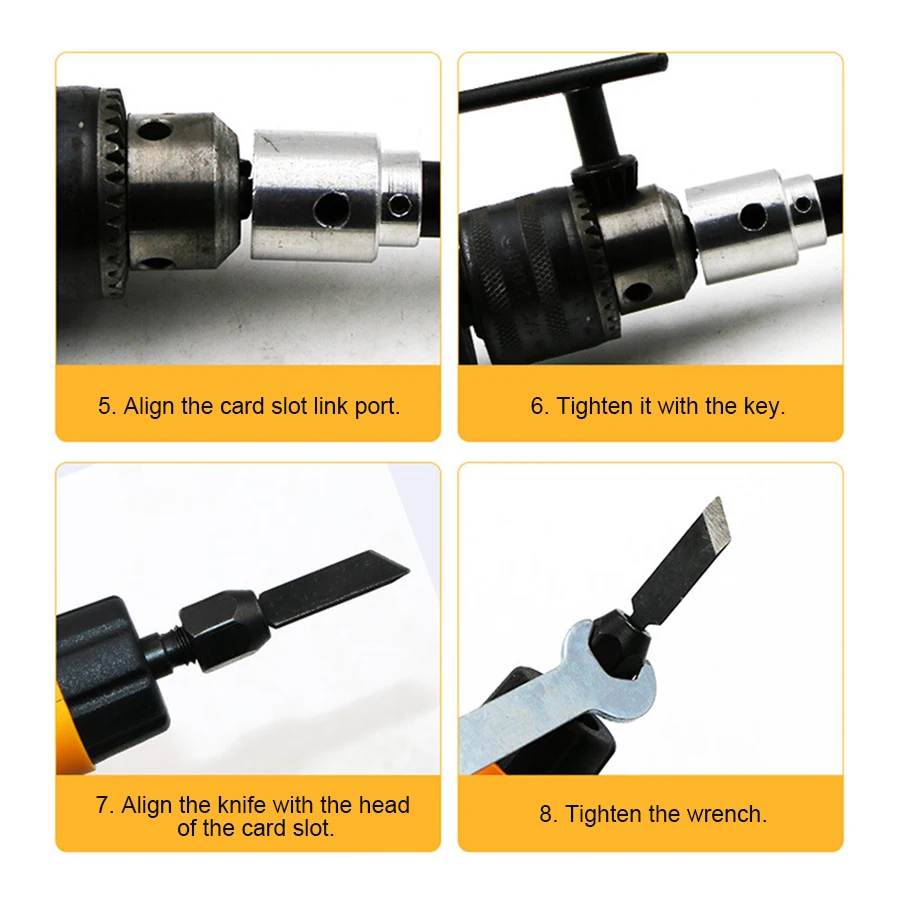 5. Align the card slot link port.

6. Tighten it with the key.

7. Align the knife with the head of the card slot.

8. Tighten the wrench.