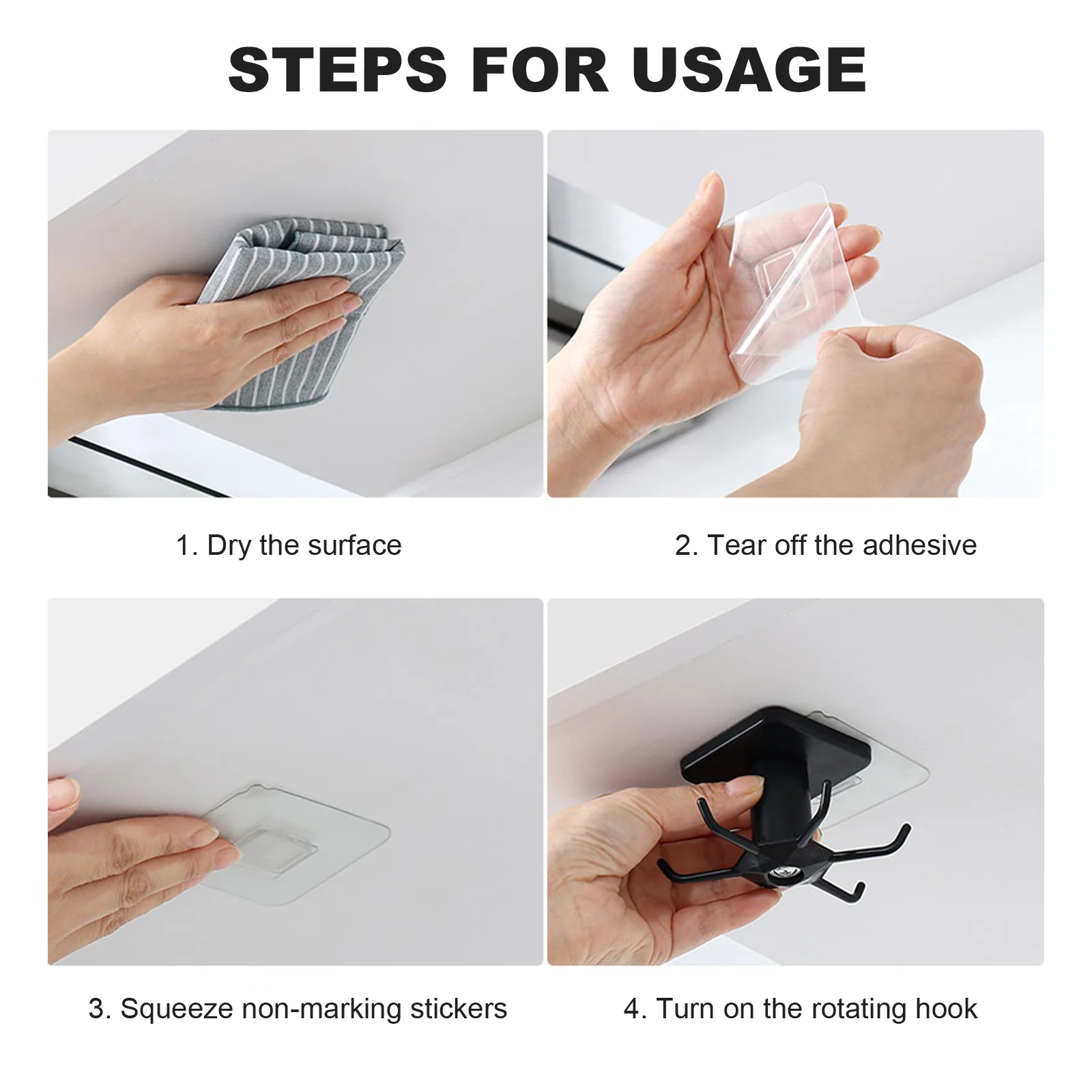 STEPS FOR USAGE

1. Dry the surface

2. Tear off the adhesive

3. Squeeze non-marking stickers

4. Turn on the rotating hook